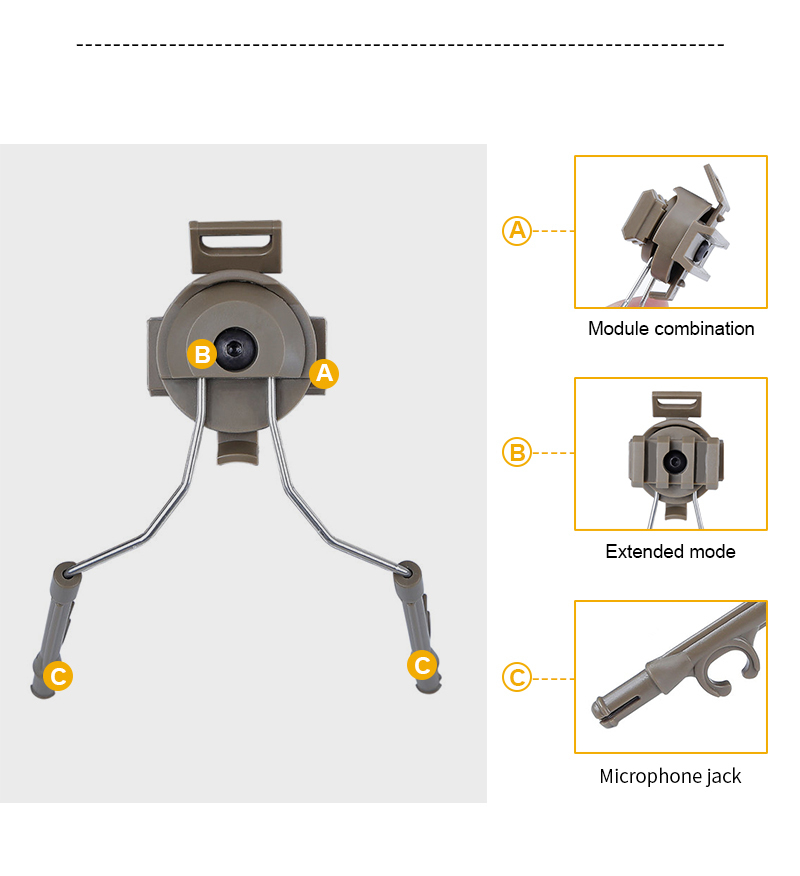 B
A
C
C

A
Module combination

B
Extended mode

C
Microphone jack