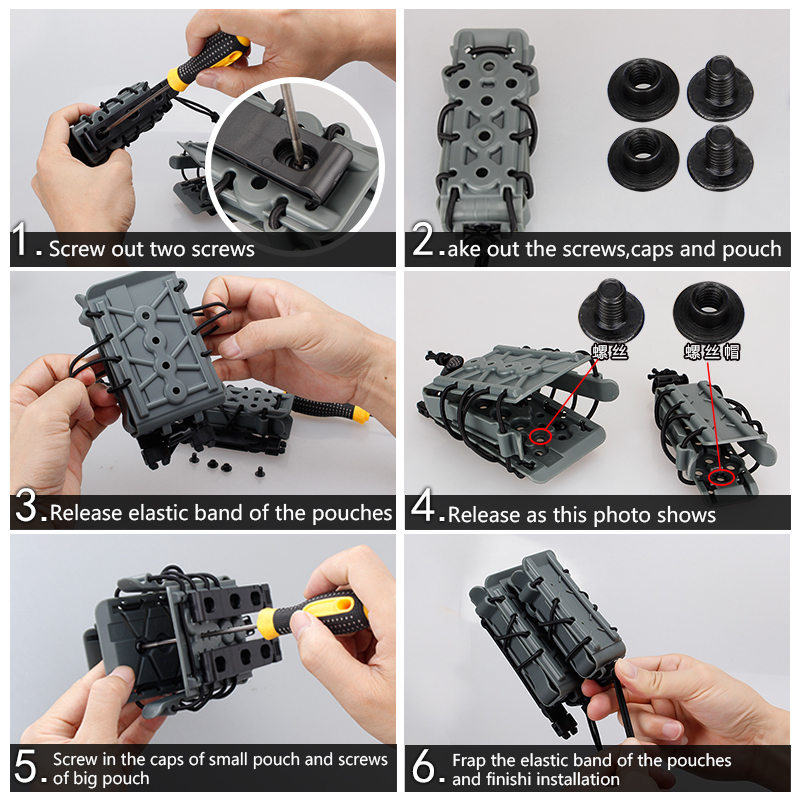 1. Screw out two screws

2. ake out the screws,caps and pouch

3. Release elastic band of the pouches

螺丝

螺丝帽

4. Release as this photo shows

5. Screw in the caps of small pouch and screws of big pouch

6. Frap the elastic band of the pouches and finishi installation