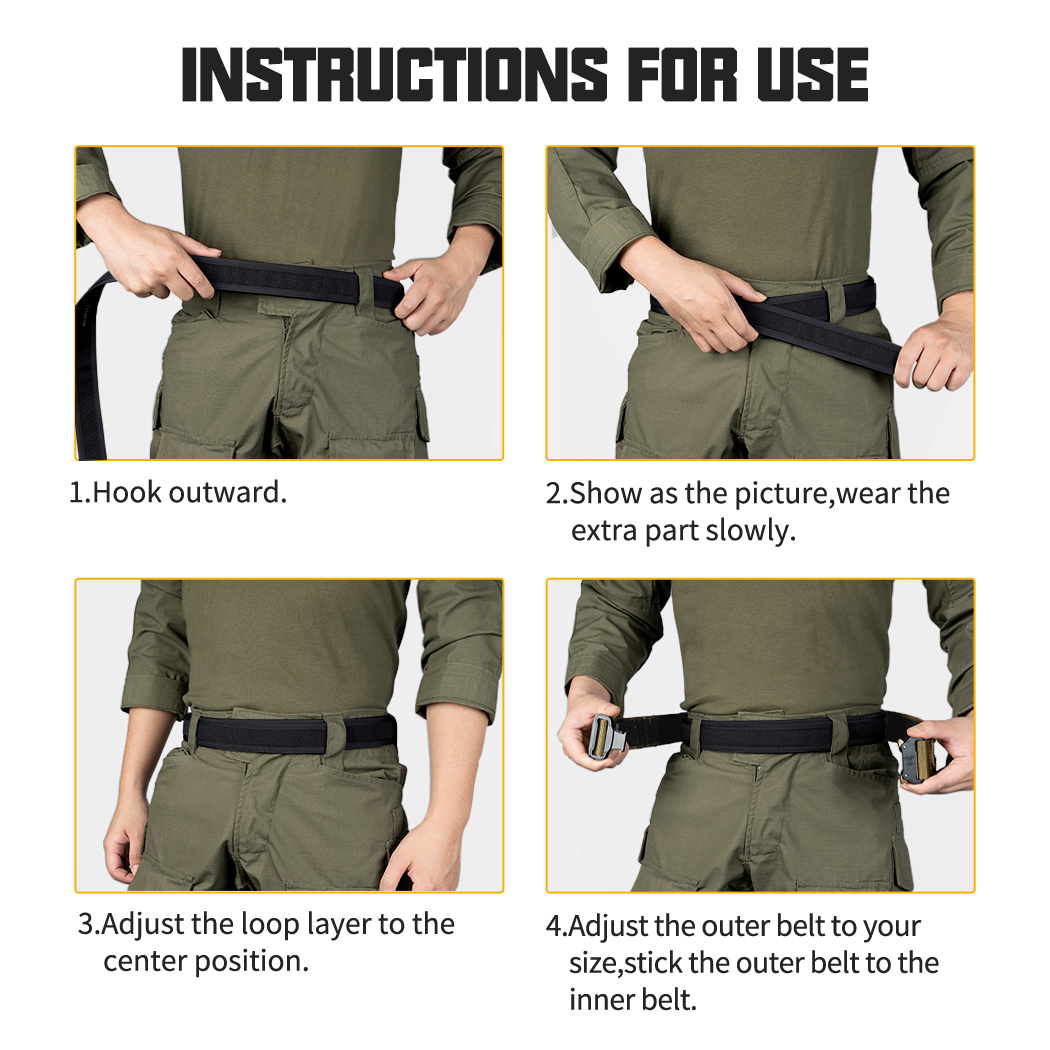 INSTRUCTIONS FOR USE

1.Hook outward.

2.Show as the picture,wear the extra part slowly.

3.Adjust the loop layer to the center position.

4.Adjust the outer belt to your size,stick the outer belt to the inner belt.