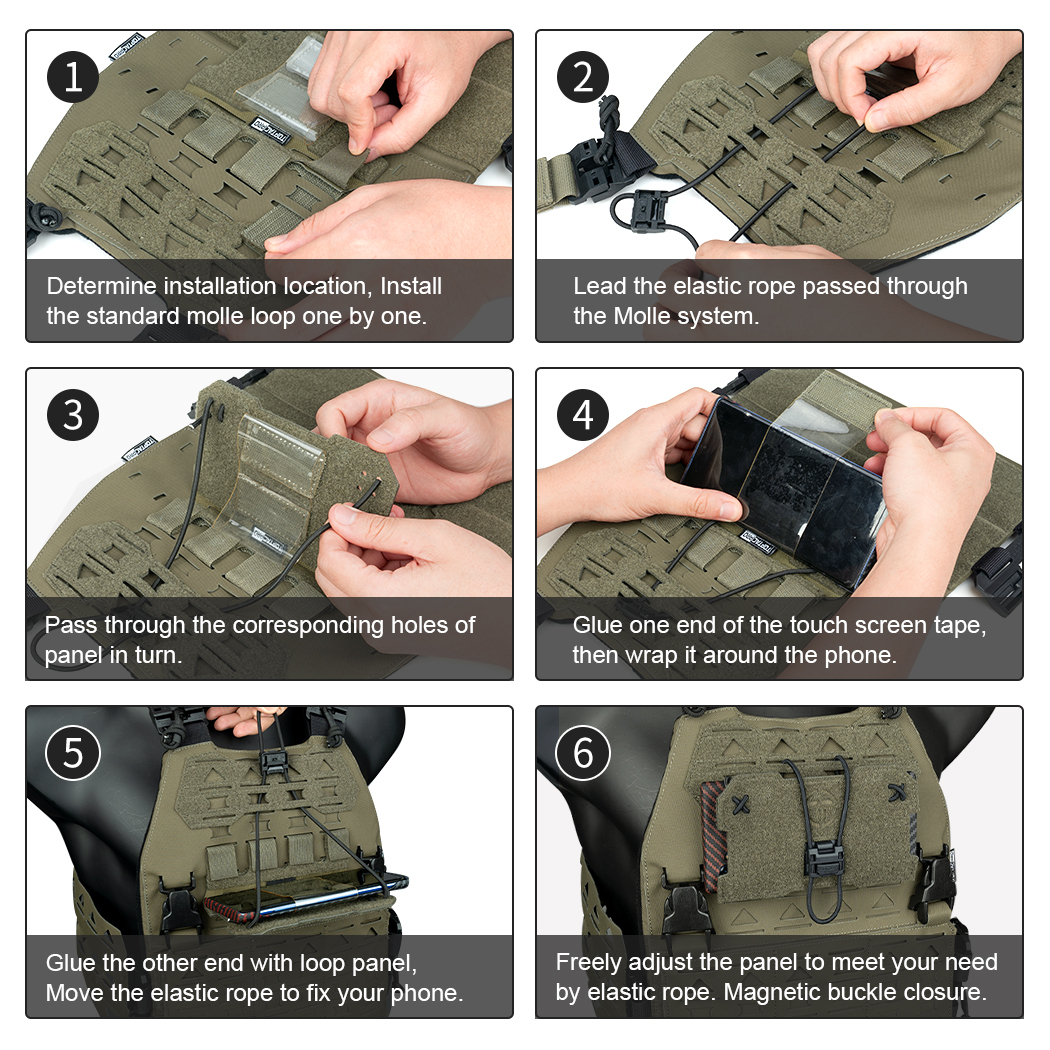 1
Determine installation location, Install the standard molle loop one by one.

2
Lead the elastic rope passed through the Molle system.

3
Pass through the corresponding holes of panel in turn.

4
Glue one end of the touch screen tape, then wrap it around the phone.

5
Glue the other end with loop panel, Move the elastic rope to fix your phone.

6
Freely adjust the panel to meet your need by elastic rope. Magnetic buckle closure.