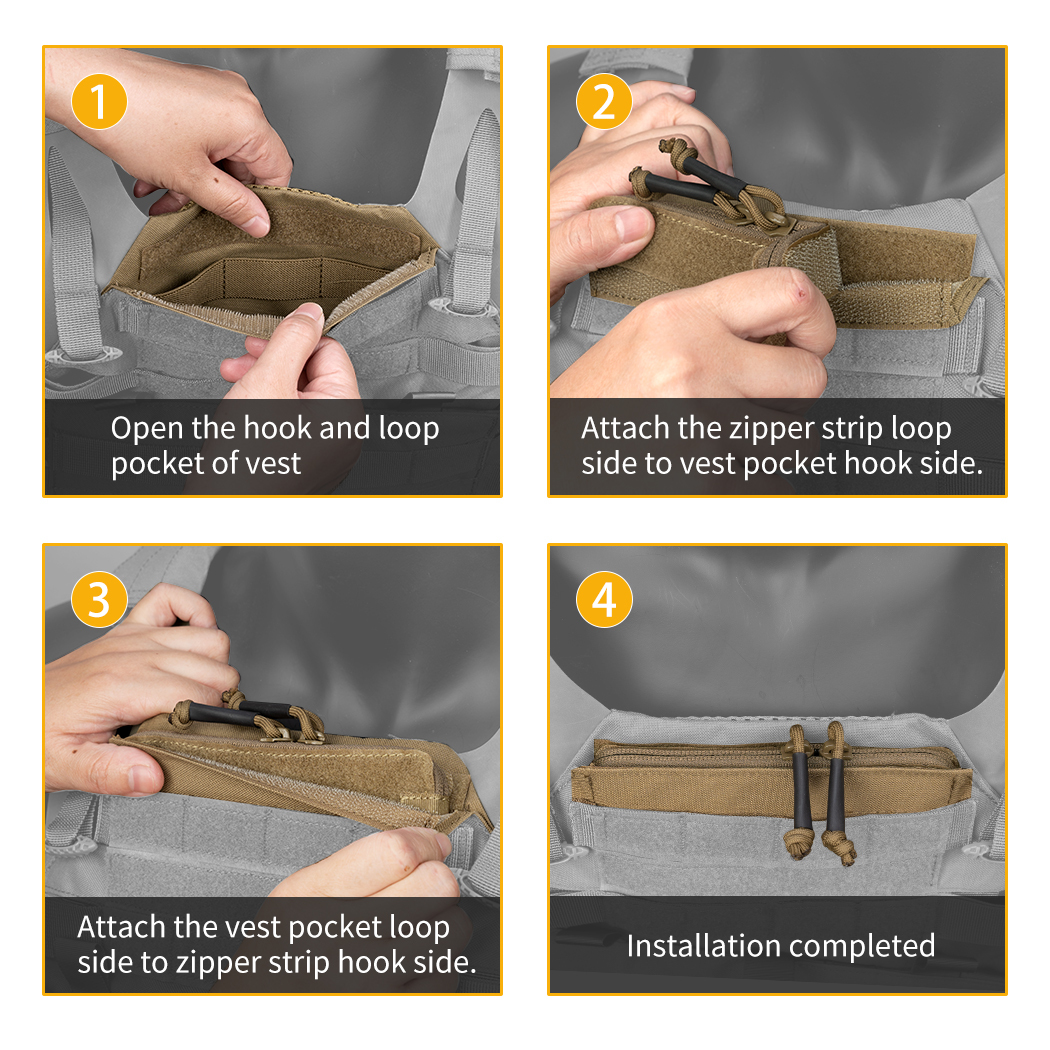 1

Open the hook and loop pocket of vest

2

Attach the zipper strip loop side to vest pocket hook side.

3

Attach the vest pocket loop side to zipper strip hook side.

4

Installation completed