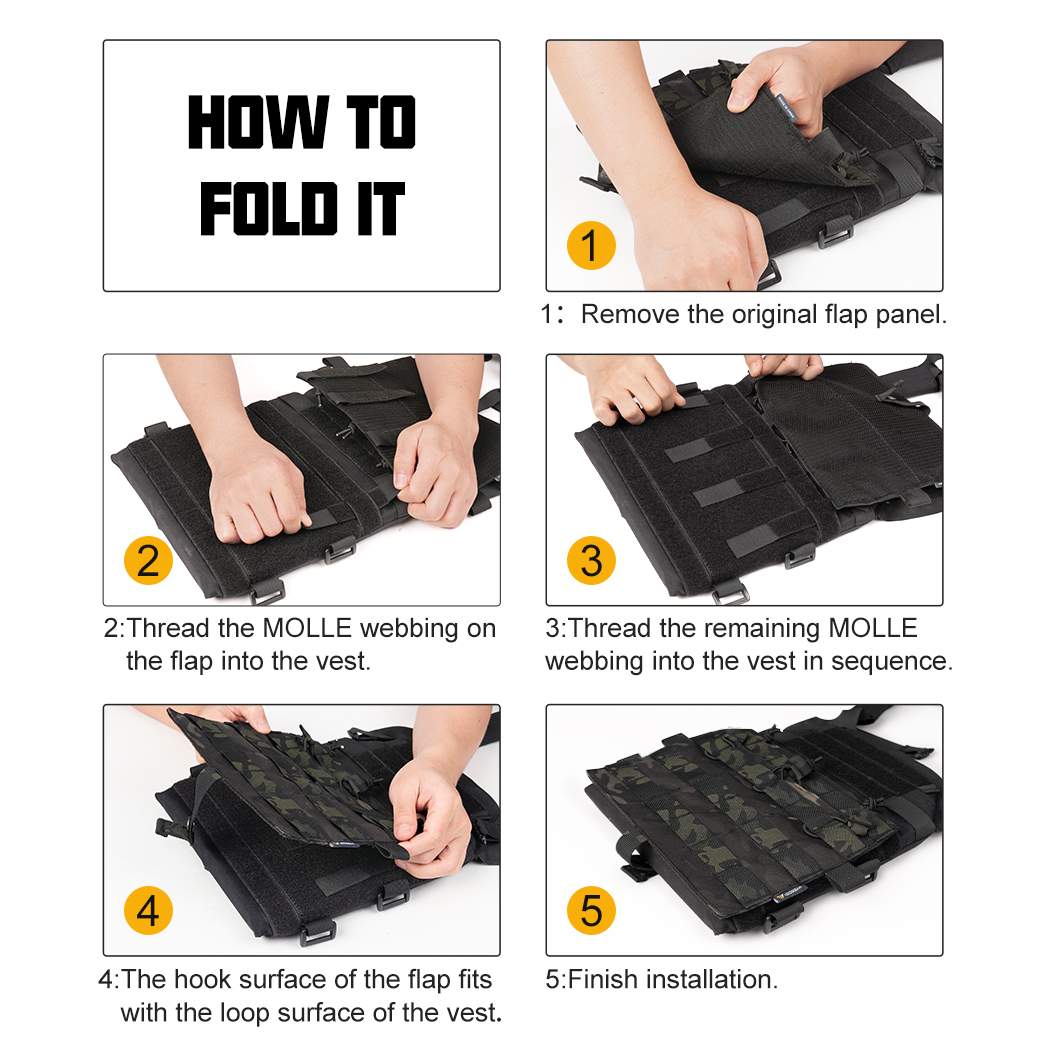 HOW TO FOLD IT

1

1: Remove the original flap panel.

2

2:Thread the MOLLE webbing on the flap into the vest.

3

3:Thread the remaining MOLLE webbing into the vest in sequence.

4

4:The hook surface of the flap fits with the loop surface of the vest.

5

5:Finish installation.