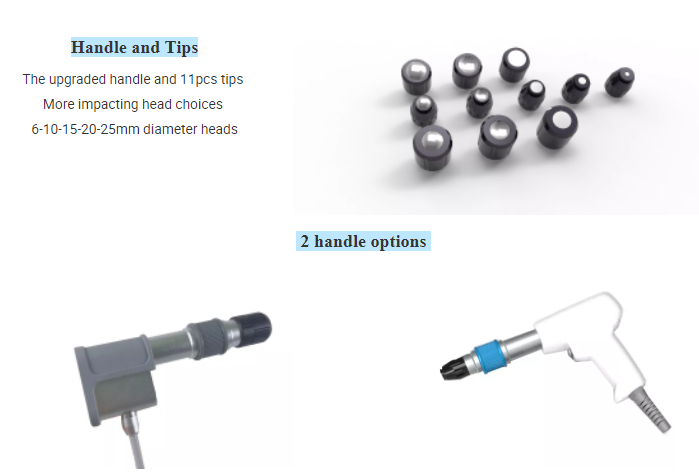 Handle and Tips

The upgraded handle and 11pcs tips
More impacting head choices
6-10-15-20-25mm diameter heads

2 handle options