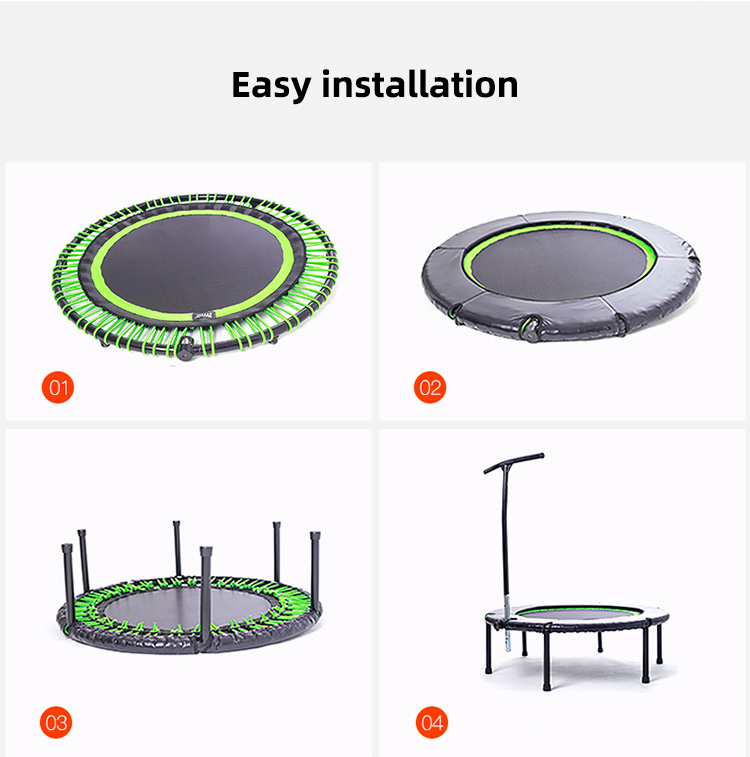 Easy installation

01

02

03

04