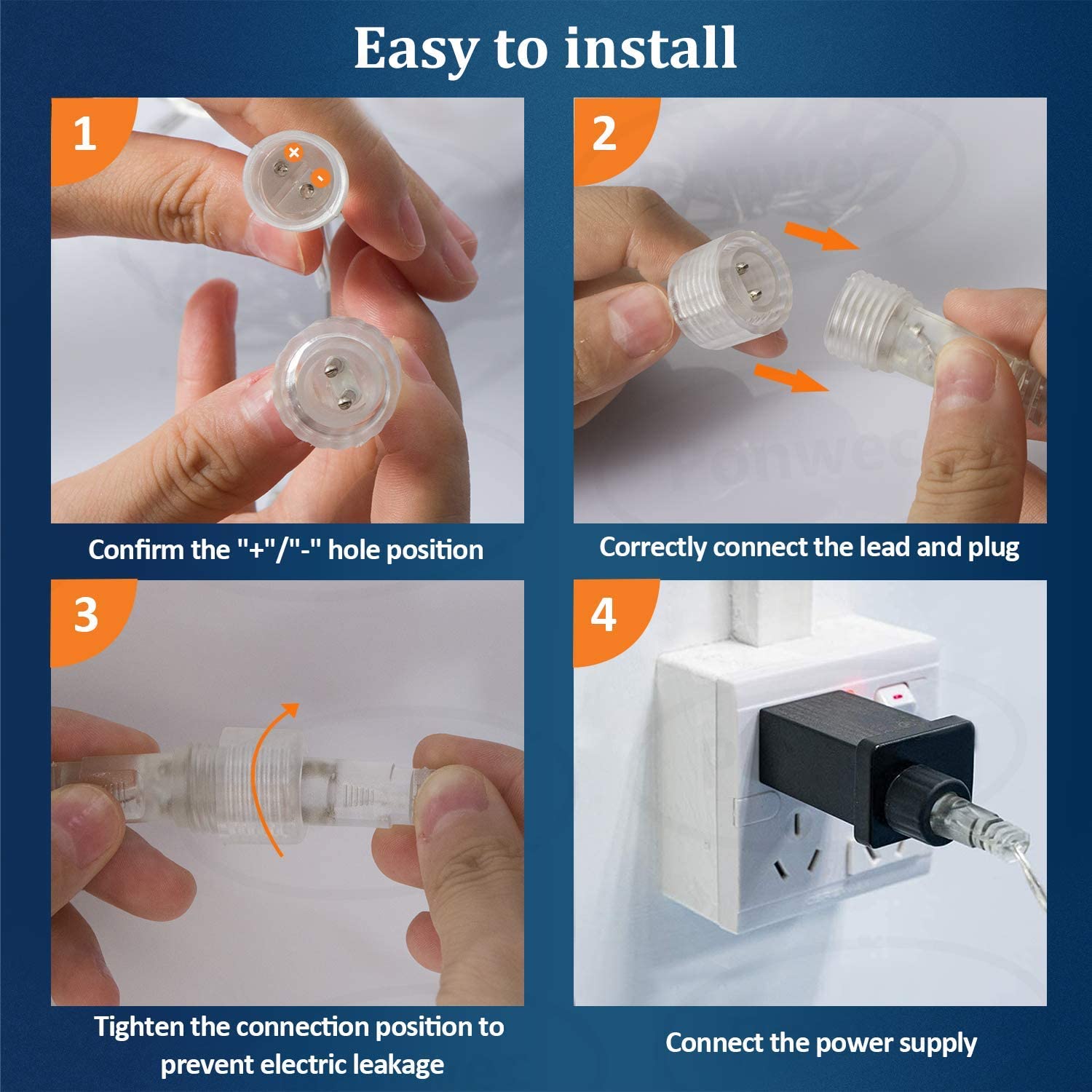 Easy to install

1

+
-

Confirm the "+"/"-" hole position

2

Correctly connect the lead and plug

3

Tighten the connection position to prevent electric leakage

4

Connect the power supply