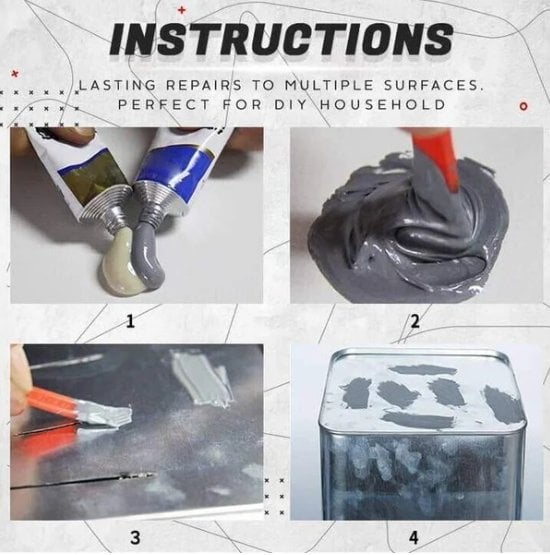 INSTRUCTIONS

LASTING REPAIRS TO MULTIPLE SURFACES. PERFECT FOR DIY HOUSEHOLD

1

2

3

4