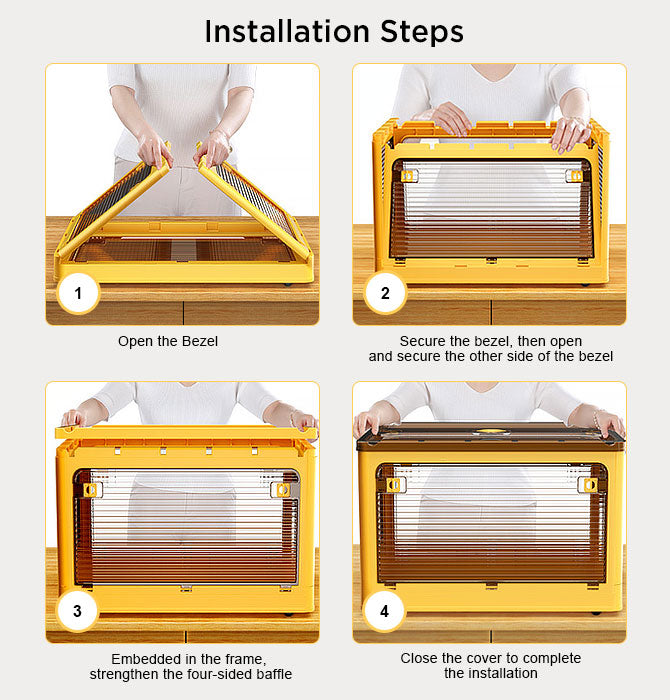 Installation Steps

1

Open the Bezel

2

Secure the bezel, then open and secure the other side of the bezel

3

Embedded in the frame, strengthen the four-sided baffle

4

Close the cover to complete the installation