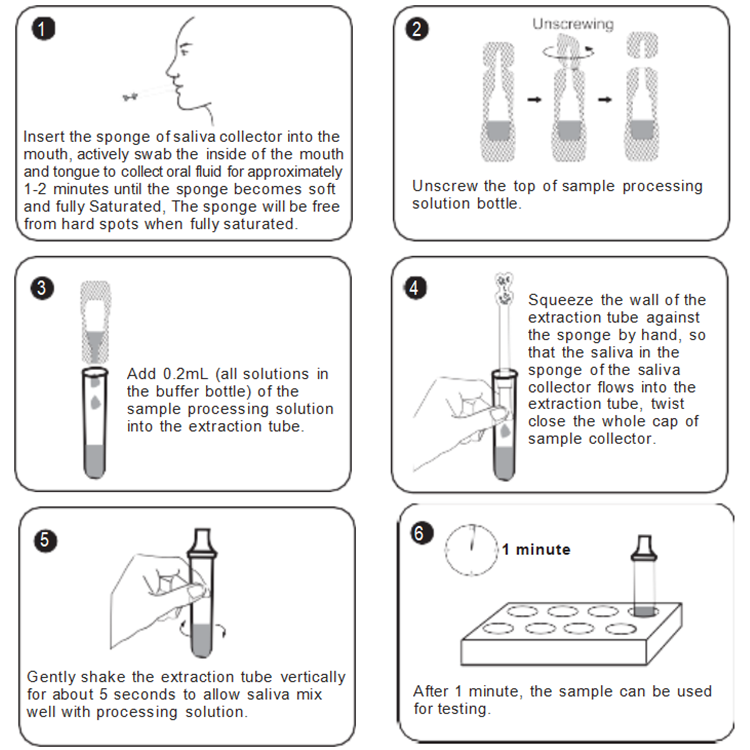 1

Insert the sponge of saliva collector into the mouth, actively swab the inside of the mouth and tongue to collect oral fluid for approximately 1-2 minutes until the sponge becomes soft and fully Saturated, The sponge will be free from hard spots when fully saturated.

2

Unscrewing

Unscrew the top of sample processing solution bottle.

3

Add 0.2mL (all solutions in the buffer bottle) of the sample processing solution into the extraction tube.

4

Squeeze the wall of the extraction tube against the sponge by hand, so that the saliva in the sponge of the saliva collector flows into the extraction tube, twist close the whole cap of sample collector.

5

Gently shake the extraction tube vertically for about 5 seconds to allow saliva mix well with processing solution.

6

1 minute

After 1 minute, the sample can be used for testing.