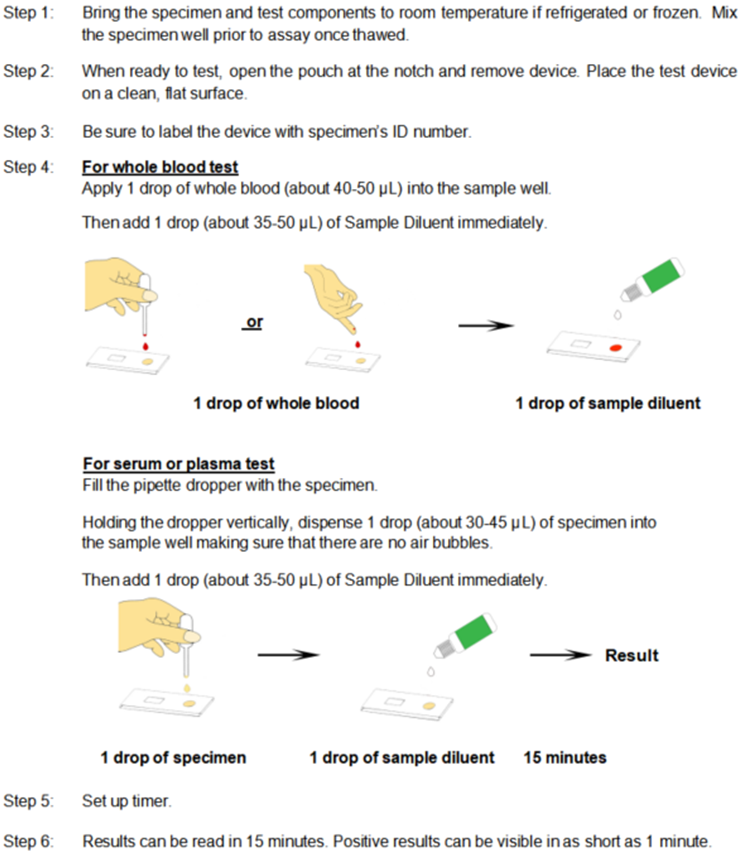 Step 1: Bring the specimen and test components to room temperature if refrigerated or frozen. Mix the specimen well prior to assay once thawed.

Step 2: When ready to test, open the pouch at the notch and remove device. Place the test device on a clean, flat surface.

Step 3: Be sure to label the device with specimen's ID number.

Step 4: For whole blood test

Apply 1 drop of whole blood (about 40-50 μL) into the sample well.

Then add 1 drop (about 35-50 μL) of Sample Diluent immediately.

or

1 drop of whole blood

1 drop of sample diluent

For serum or plasma test

Fill the pipette dropper with the specimen.

Holding the dropper vertically, dispense 1 drop (about 30-45 μL) of specimen into the sample well making sure that there are no air bubbles.

Then add 1 drop (about 35-50 μL) of Sample Diluent immediately.

Result

1 drop of specimen

1 drop of sample diluent

15 minutes

Step 5: Set up timer.

Step 6: Results can be read in 15 minutes. Positive results can be visible in as short as 1 minute.