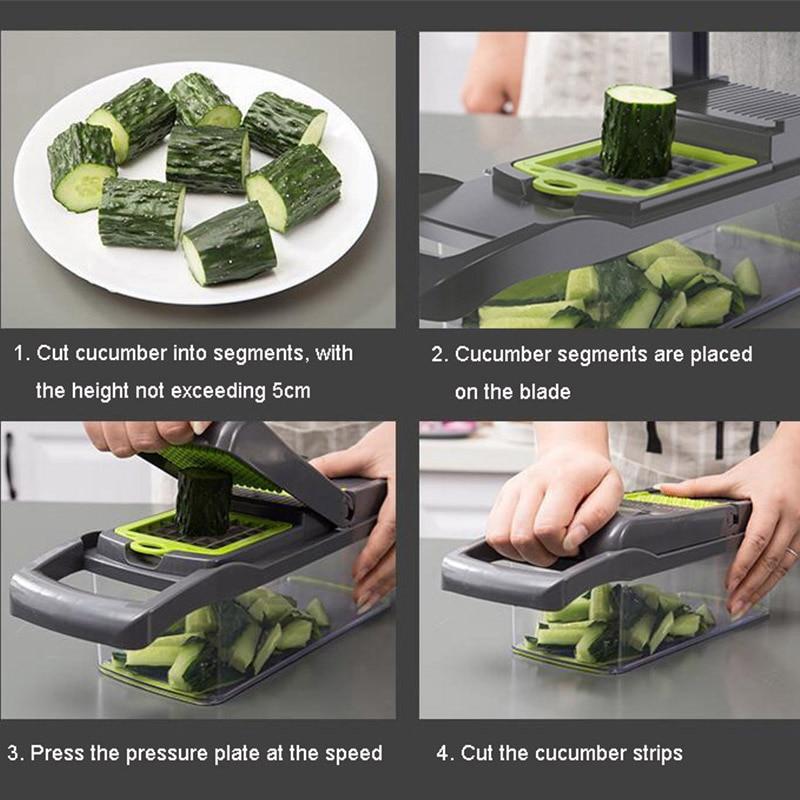 1. Cut cucumber into segments, with the height not exceeding 5cm

2. Cucumber segments are placed on the blade

3. Press the pressure plate at the speed

4. Cut the cucumber strips