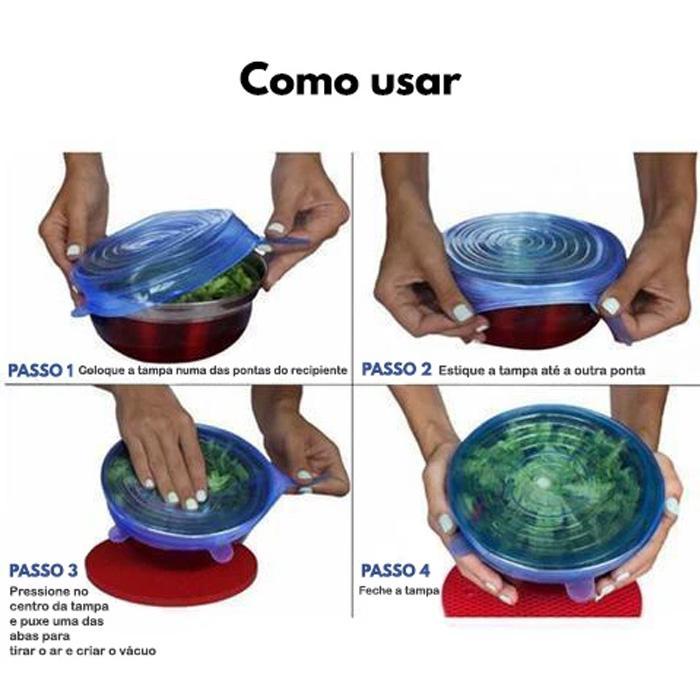 Como usar

PASSO 1 Coloque a tampa numa das pontas do recipiente

PASSO 2 Estique a tampa até a outra ponta

PASSO 3
Pressione no centro da tampa e puxe uma das abas para tirar o ar e criar o vácuo

PASSO 4
Feche a tampa