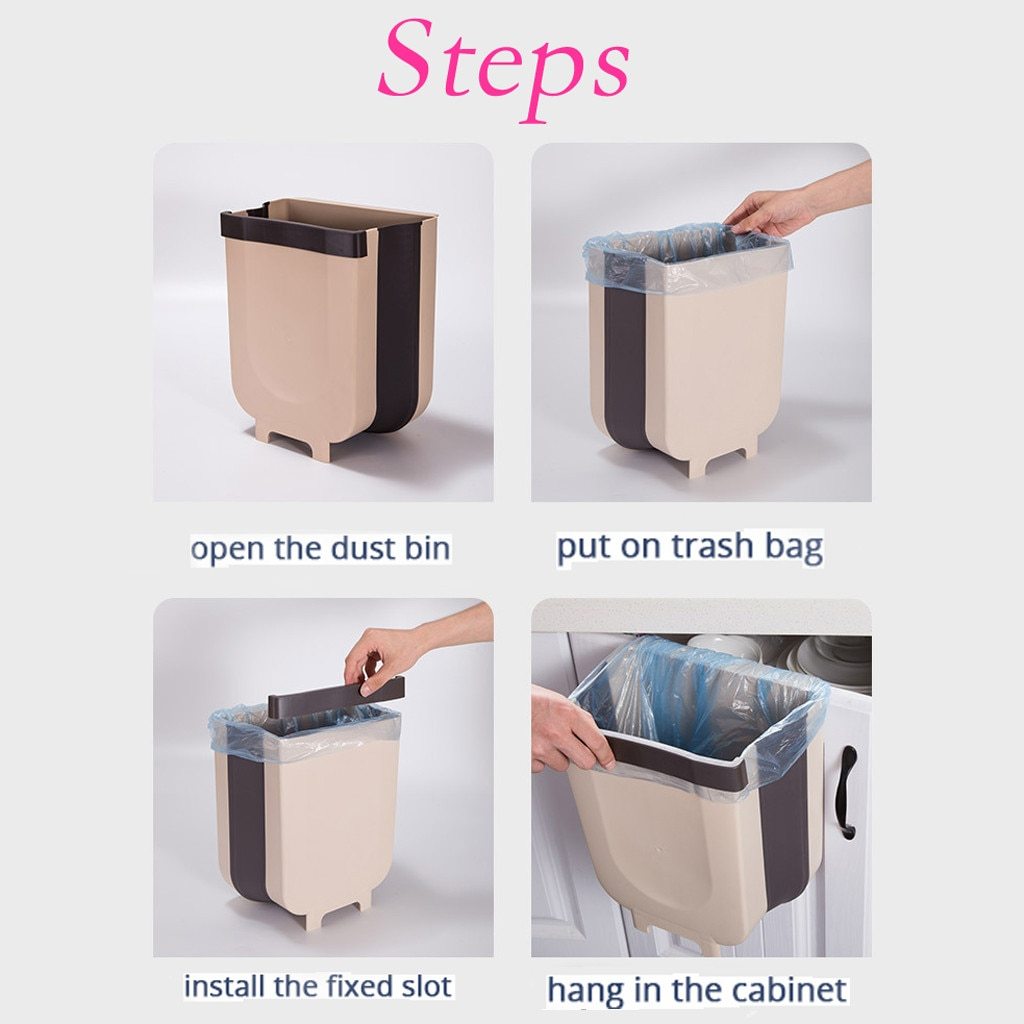 Steps

open the dust bin

put on trash bag

install the fixed slot

hang in the cabinet