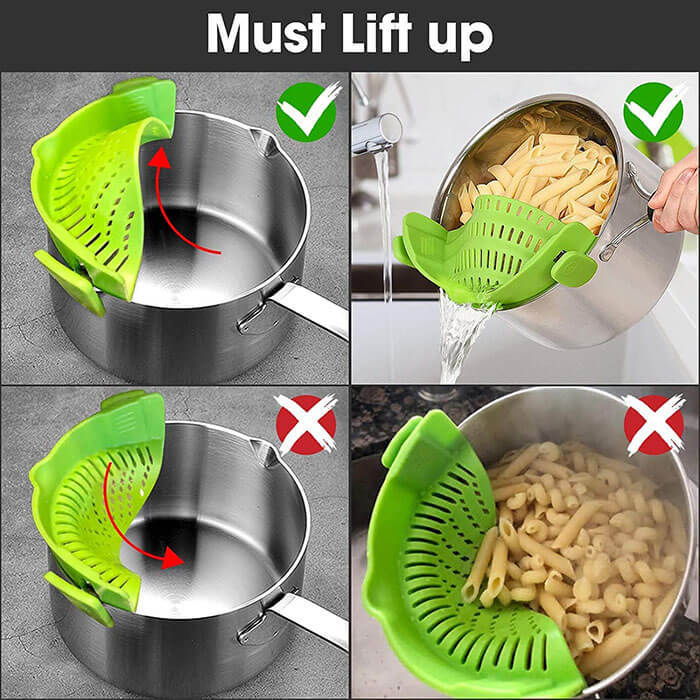 Must Lift up