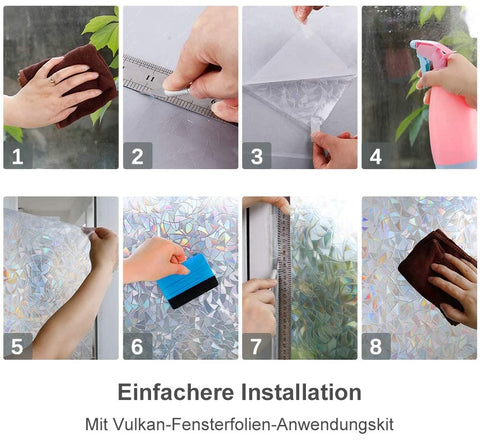 1
2
3
4
5
6
7
8

Einfachere Installation

Mit Vulkan-Fensterfolien-Anwendungskit