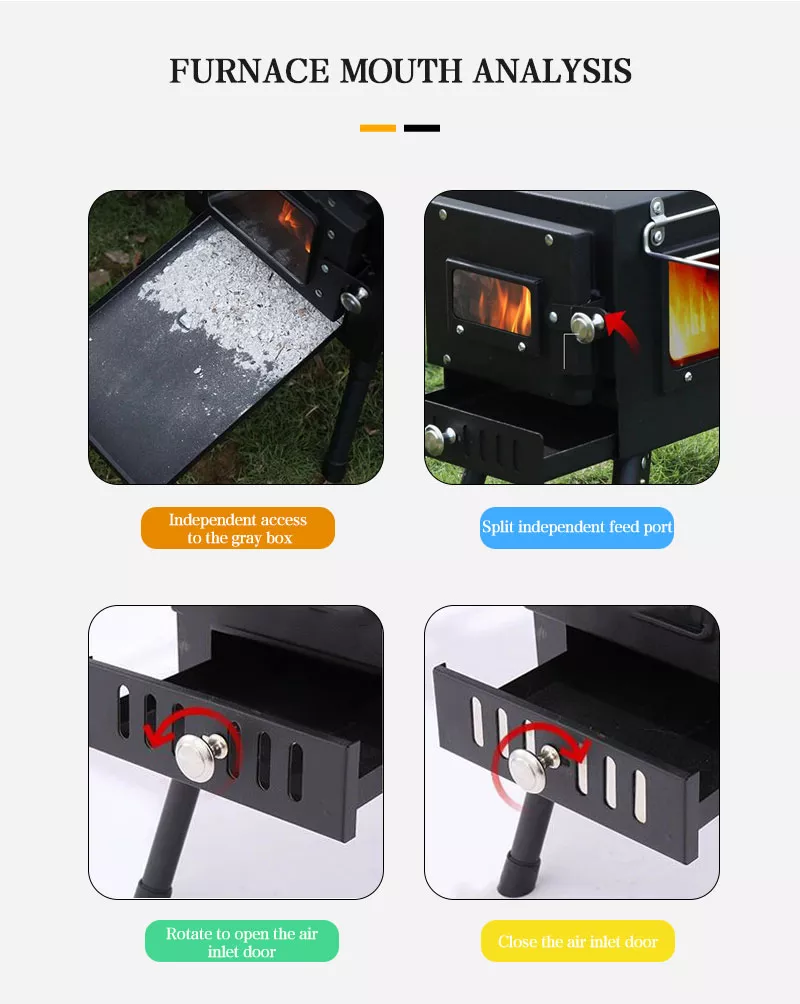 FURNACE MOUTH ANALYSIS

Independent access to the gray box

Split independent feed port

Rotate to open the air inlet door

Close the air inlet door