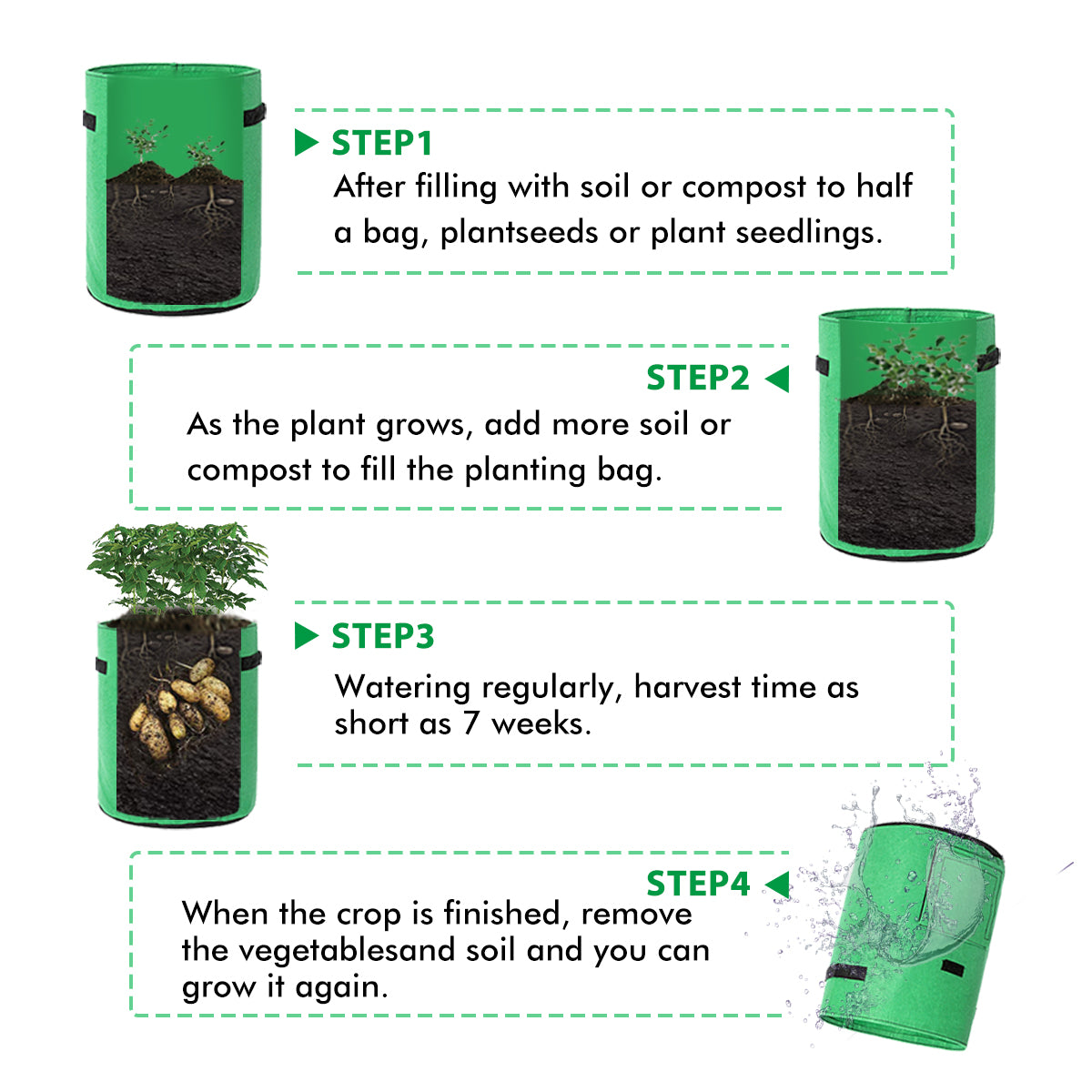 STEP1
After filling with soil or compost to half a bag, plantseeds or plant seedlings.

STEP2
As the plant grows, add more soil or compost to fill the planting bag.

STEP3
Watering regularly, harvest time as short as 7 weeks.

STEP4
When the crop is finished, remove the vegetablesand soil and you can grow it again.