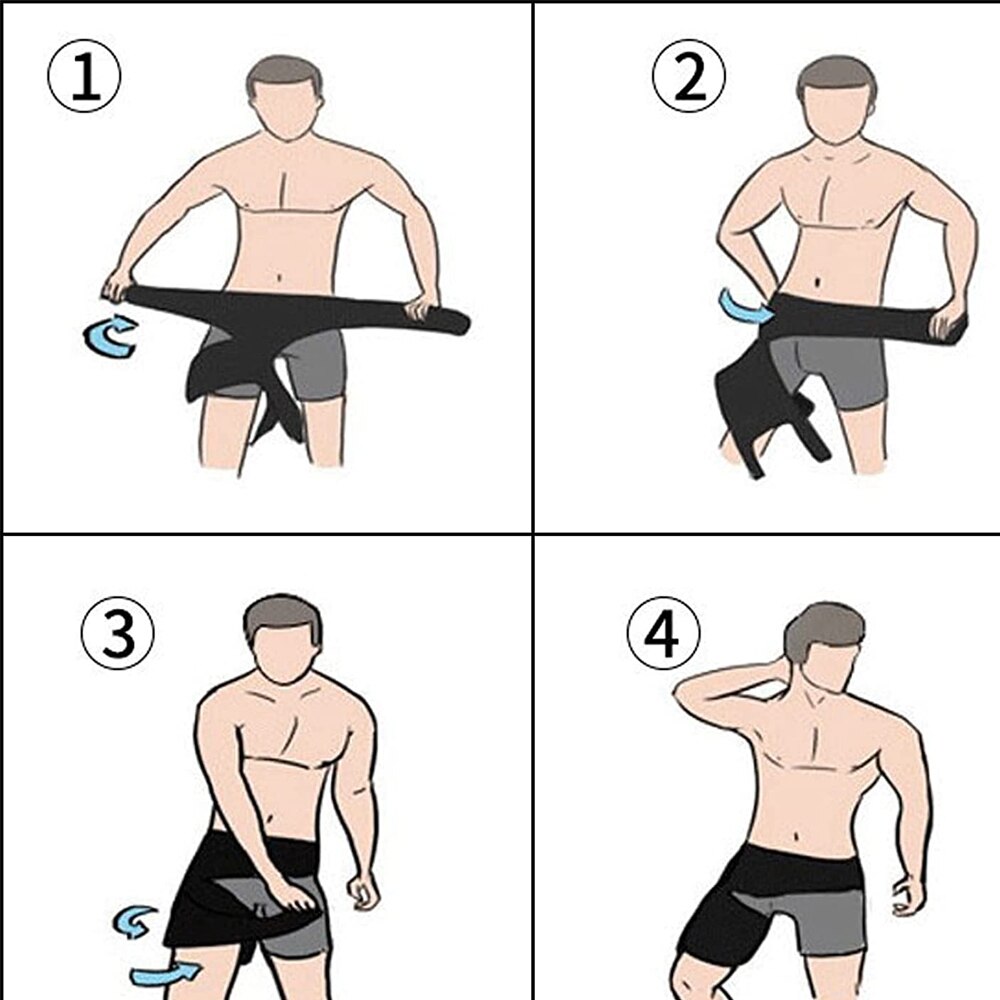 ①

②

③

④