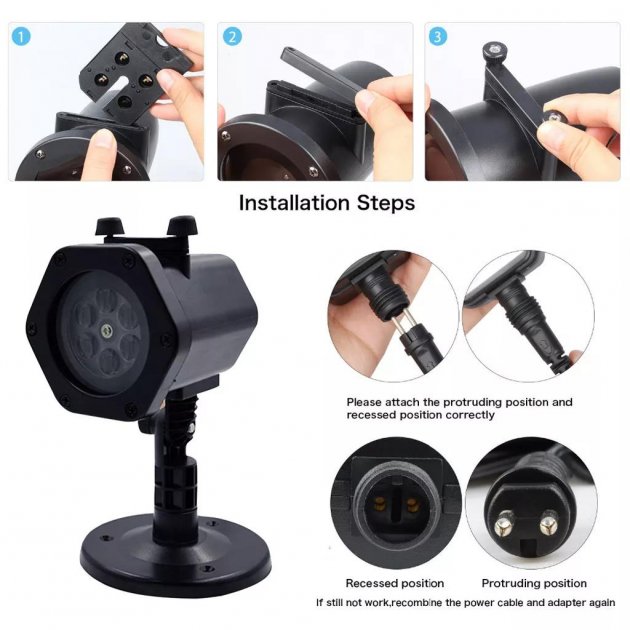 1

2

3

Installation Steps

Please attach the protruding position and recessed position correctly

Recessed position

Protruding position

If still not work,recombine the power cable and adapter again