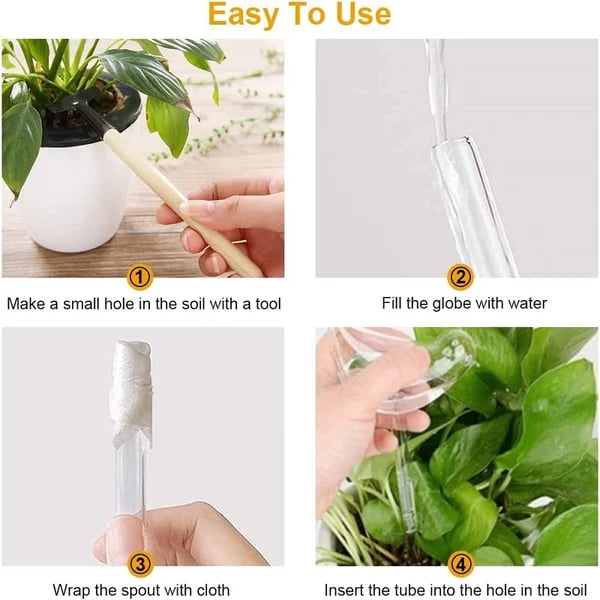 Easy To Use

1
Make a small hole in the soil with a tool

2
Fill the globe with water

3
Wrap the spout with cloth

4
Insert the tube into the hole in the soil