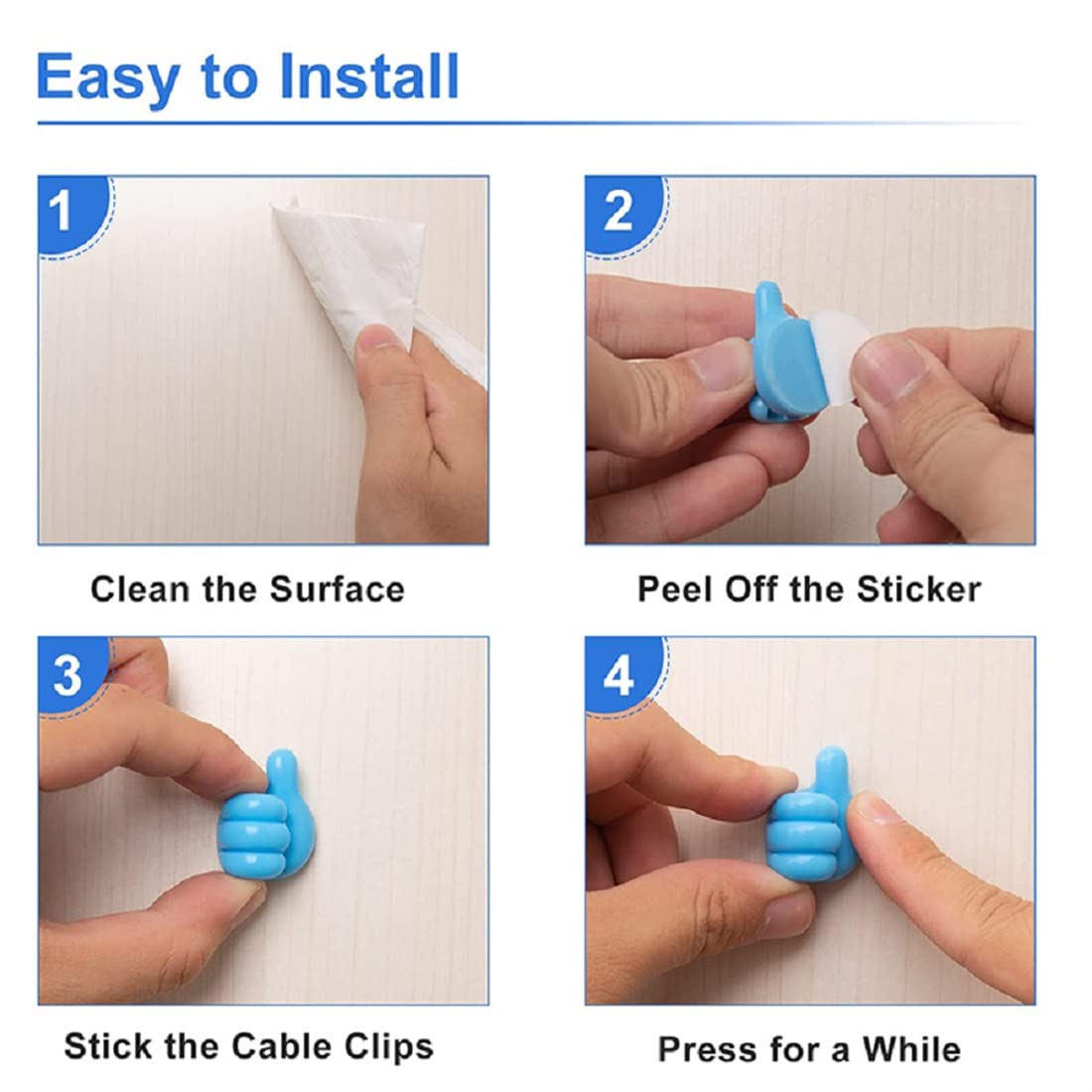 Easy to Install

1

Clean the Surface

2

Peel Off the Sticker

3

Stick the Cable Clips

4

Press for a While