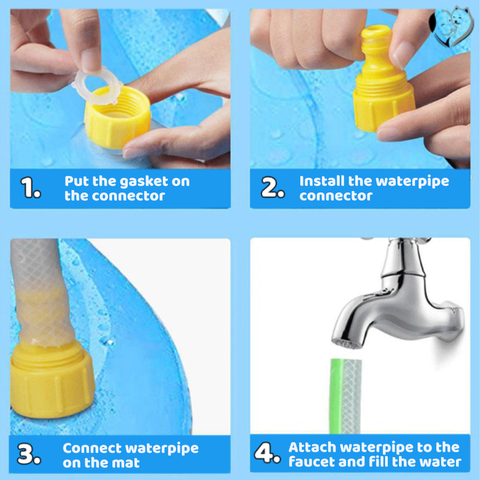 1. Put the gasket on the connector

2. Install the waterpipe connector

3. Connect waterpipe on the mat

4. Attach waterpipe to the faucet and fill the water