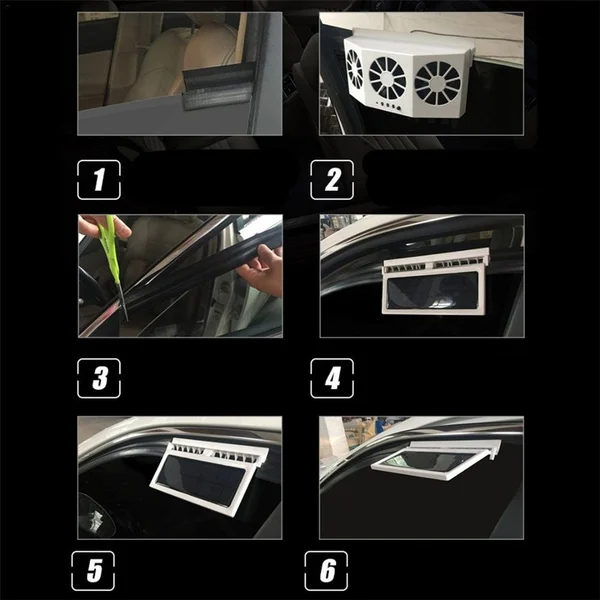 1

2

3

4

5

6