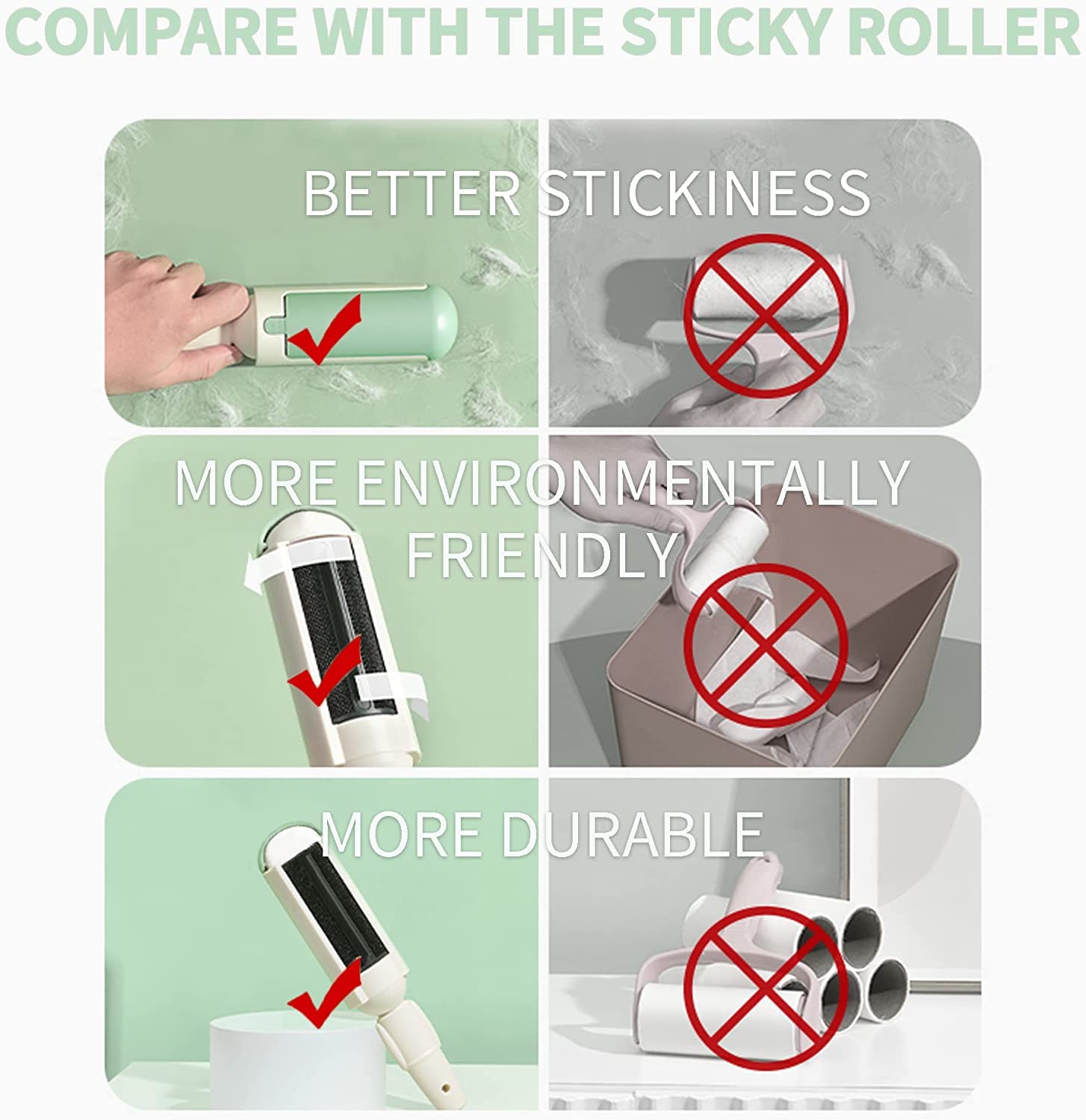 COMPARE WITH THE STICKY ROLLER

BETTER STICKINESS

MORE ENVIRONMENTALLY FRIENDLY

MORE DURABLE