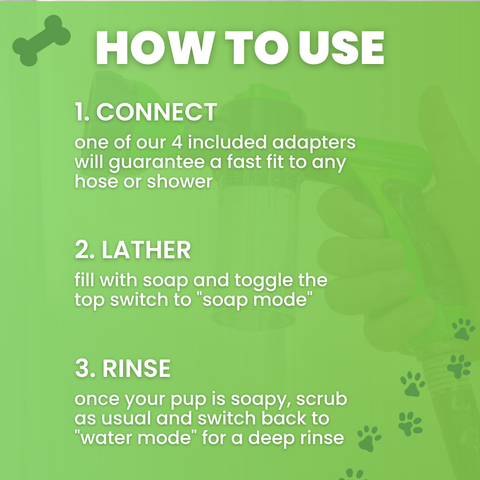 HOW TO USE

1. CONNECT

one of our 4 included adapters will guarantee a fast fit to any hose or shower

2. LATHER

fill with soap and toggle the top switch to "soap mode"

3. RINSE

once your pup is soapy, scrub as usual and switch back to "water mode" for a deep rinse