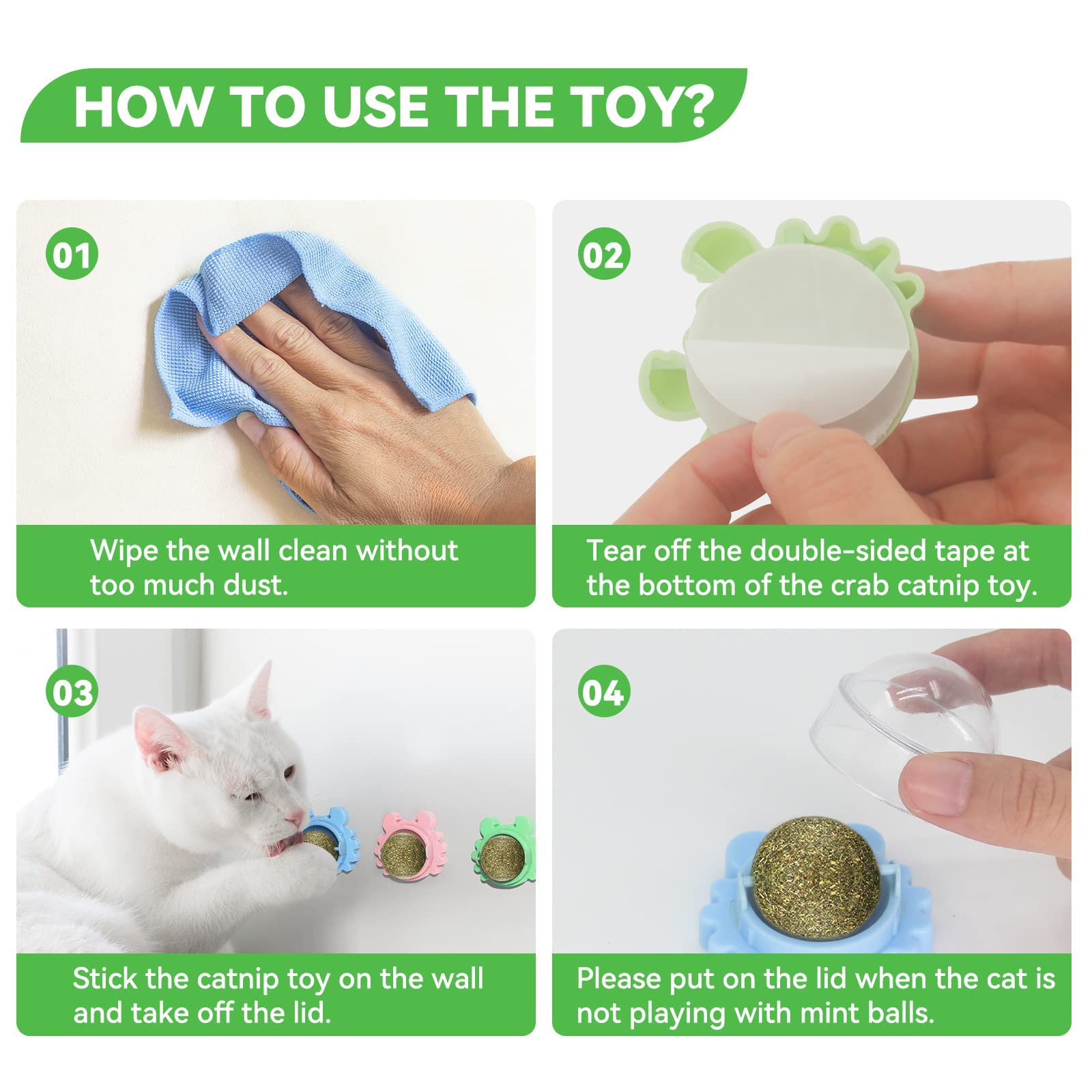 HOW TO USE THE TOY?

01

Wipe the wall clean without too much dust.

02

Tear off the double-sided tape at the bottom of the crab catnip toy.

03

Stick the catnip toy on the wall and take off the lid.

04

Please put on the lid when the cat is not playing with mint balls.