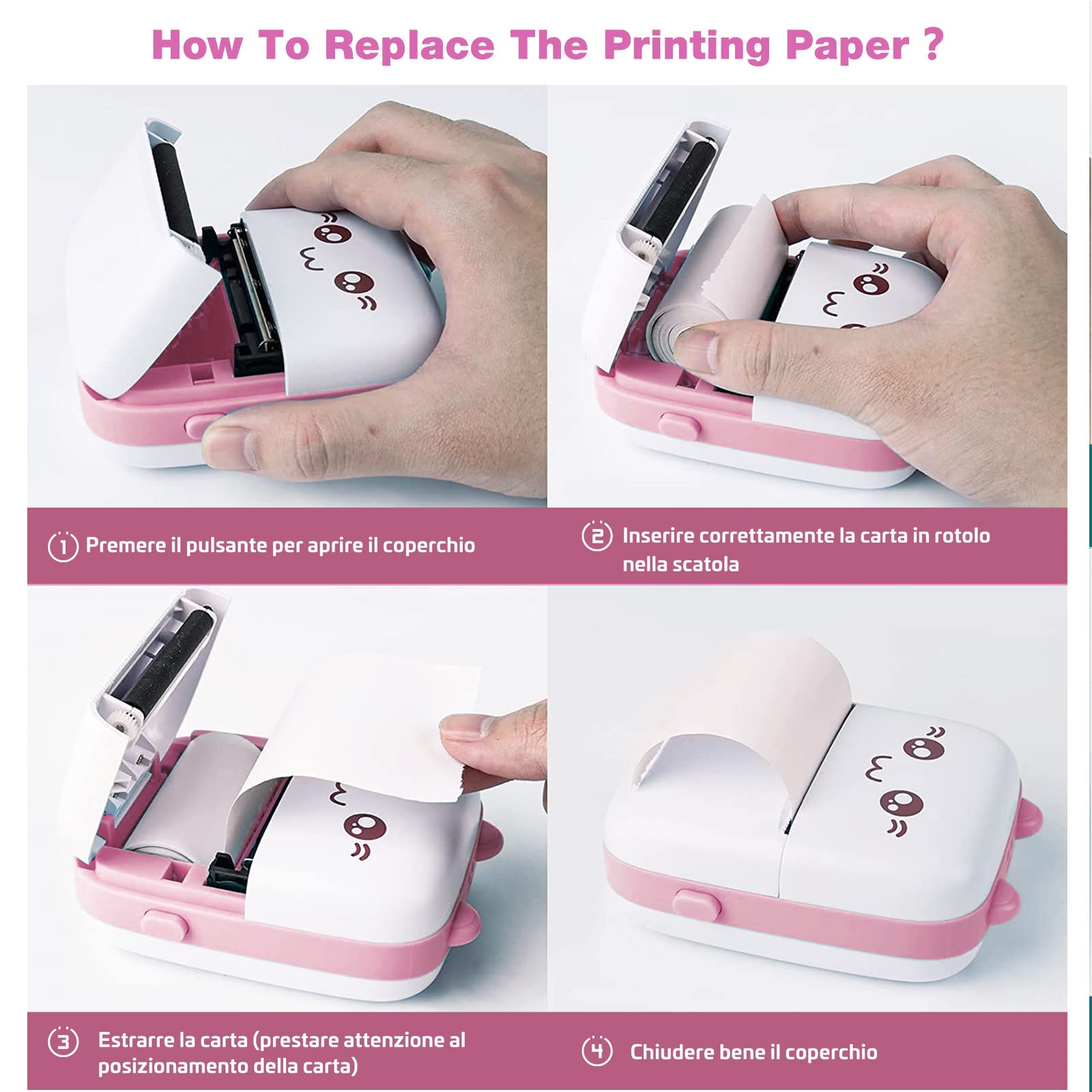 How To Replace The Printing Paper ?

1 Premere il pulsante per aprire il coperchio

2 Inserire correttamente la carta in rotolo nella scatola

3 Estrarre la carta (prestare attenzione al posizionamento della carta)

4 Chiudere bene il coperchio