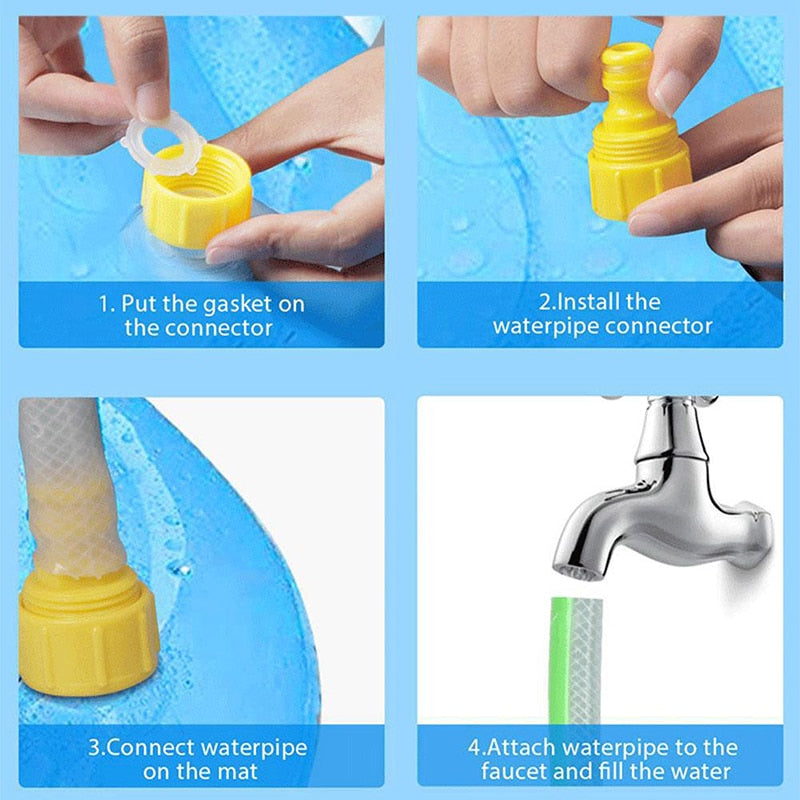 1. Put the gasket on the connector

2.Install the waterpipe connector

3.Connect waterpipe on the mat

4.Attach waterpipe to the faucet and fill the water