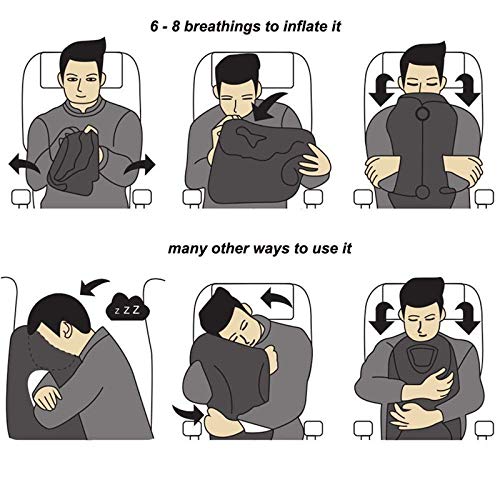 6 - 8 breathings to inflate it

many other ways to use it

z Z Z