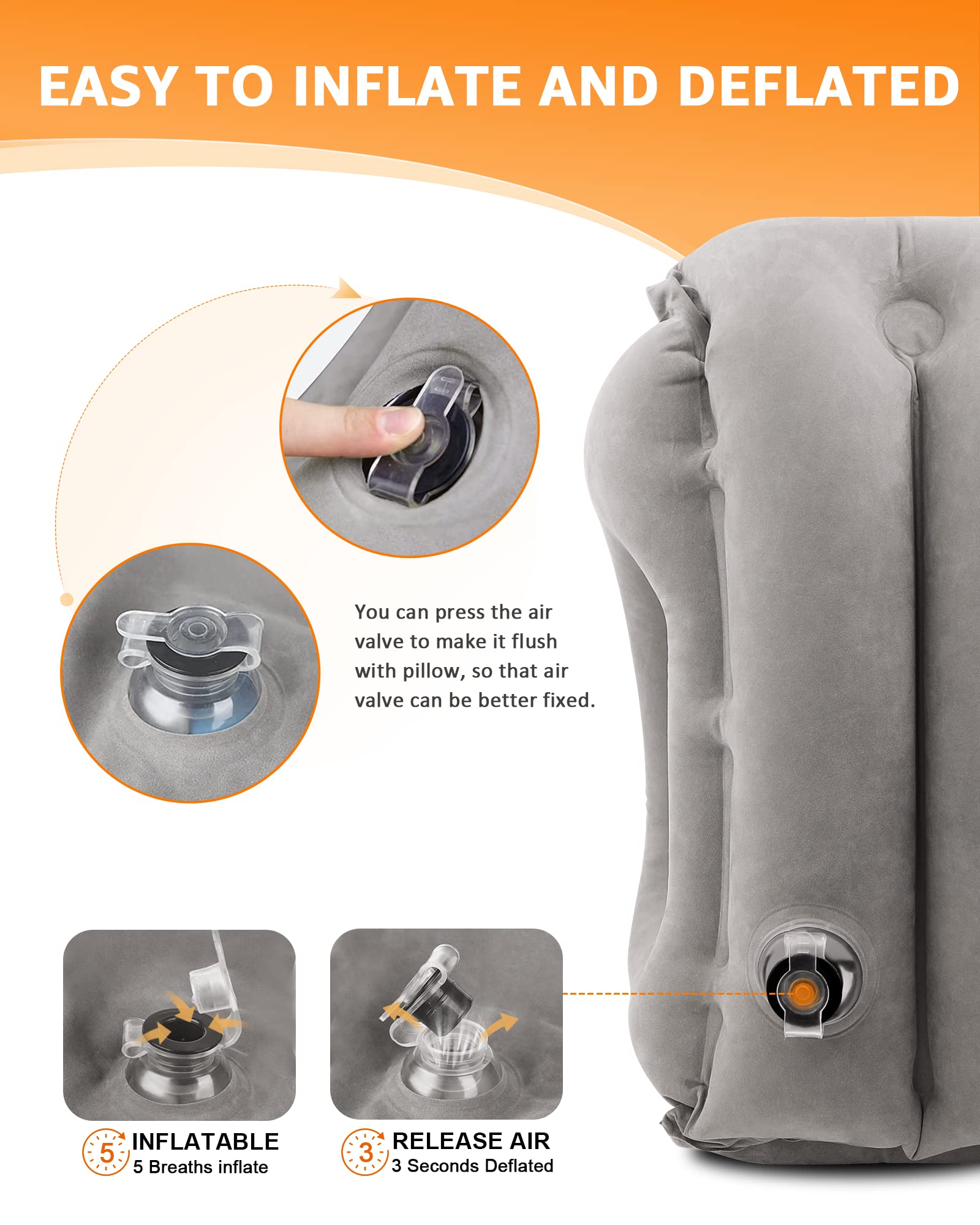 EASY TO INFLATE AND DEFLATED

You can press the air valve to make it flush with pillow, so that air valve can be better fixed.

5 INFLATABLE
5 Breaths inflate

3 RELEASE AIR
3 Seconds Deflated