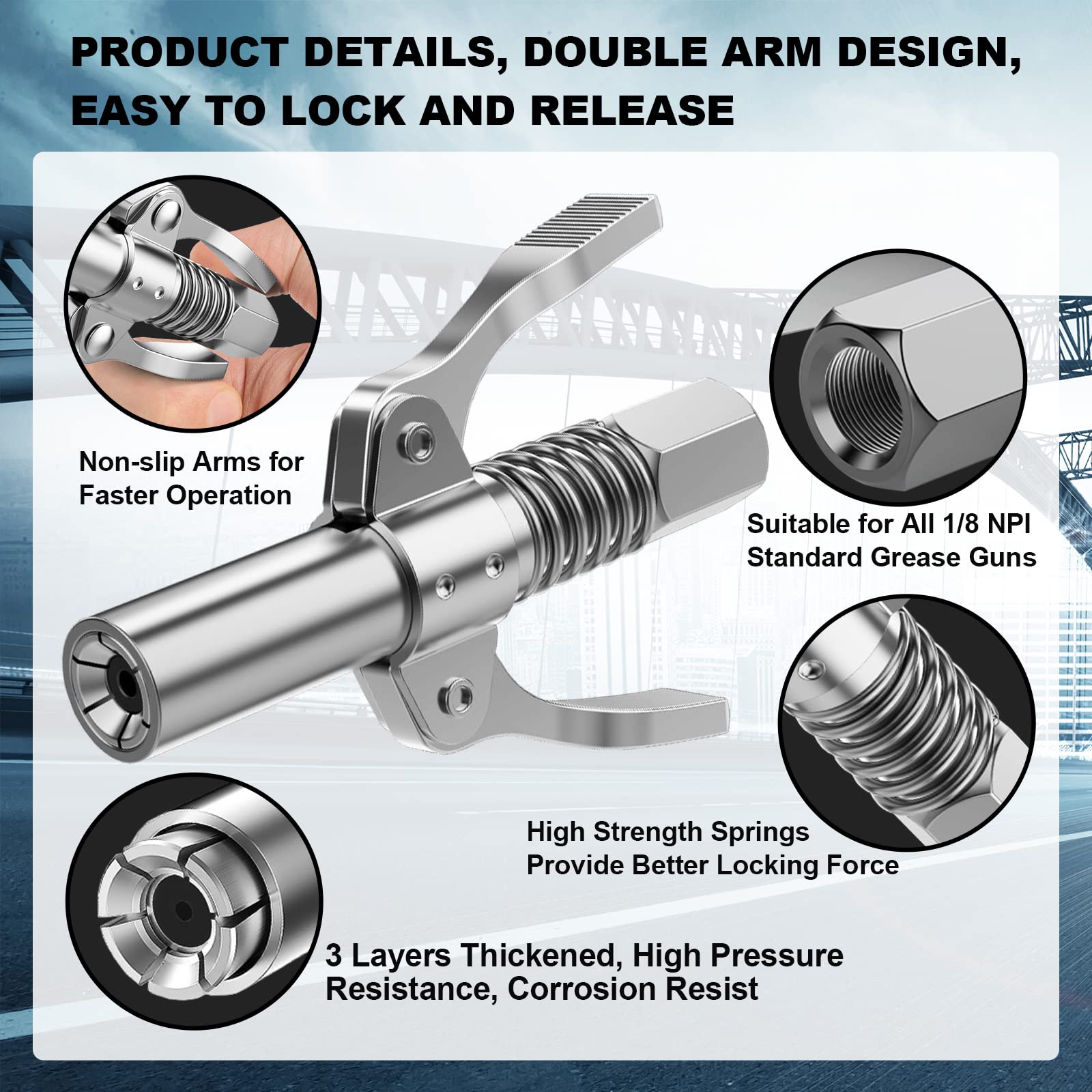 PRODUCT DETAILS, DOUBLE ARM DESIGN, EASY TO LOCK AND RELEASE

Non-slip Arms for Faster Operation

Suitable for All 1/8 NPI Standard Grease Guns

High Strength Springs Provide Better Locking Force

3 Layers Thickened, High Pressure Resistance, Corrosion Resist