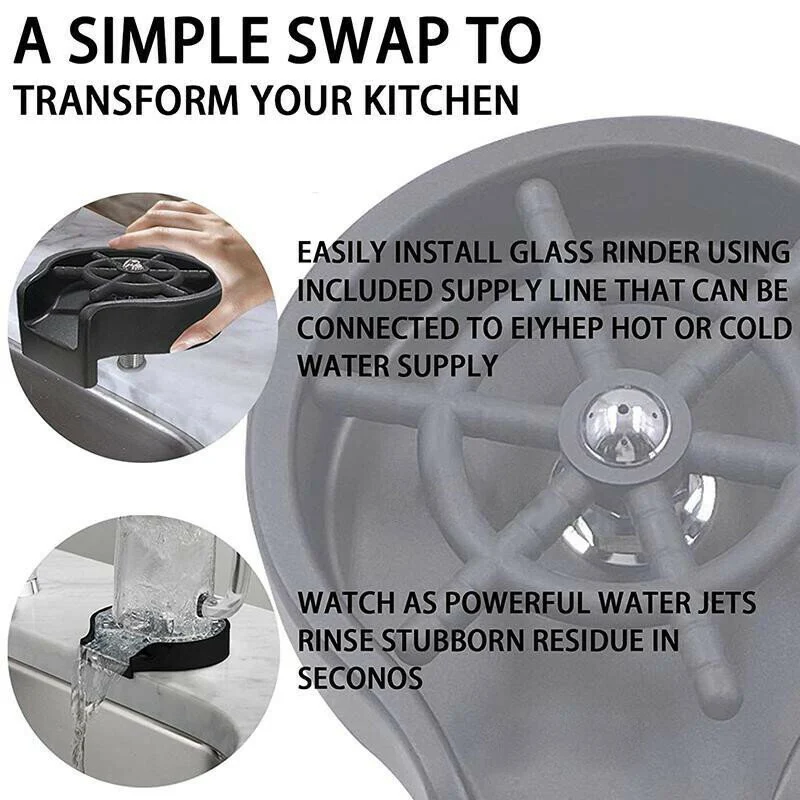 A SIMPLE SWAP TO
TRANSFORM YOUR KITCHEN

EASILY INSTALL GLASS RINDER USING INCLUDED SUPPLY LINE THAT CAN BE CONNECTED TO EIYHEP HOT OR COLD WATER SUPPLY

WATCH AS POWERFUL WATER JETS RINSE STUBBORN RESIDUE IN SECONOS