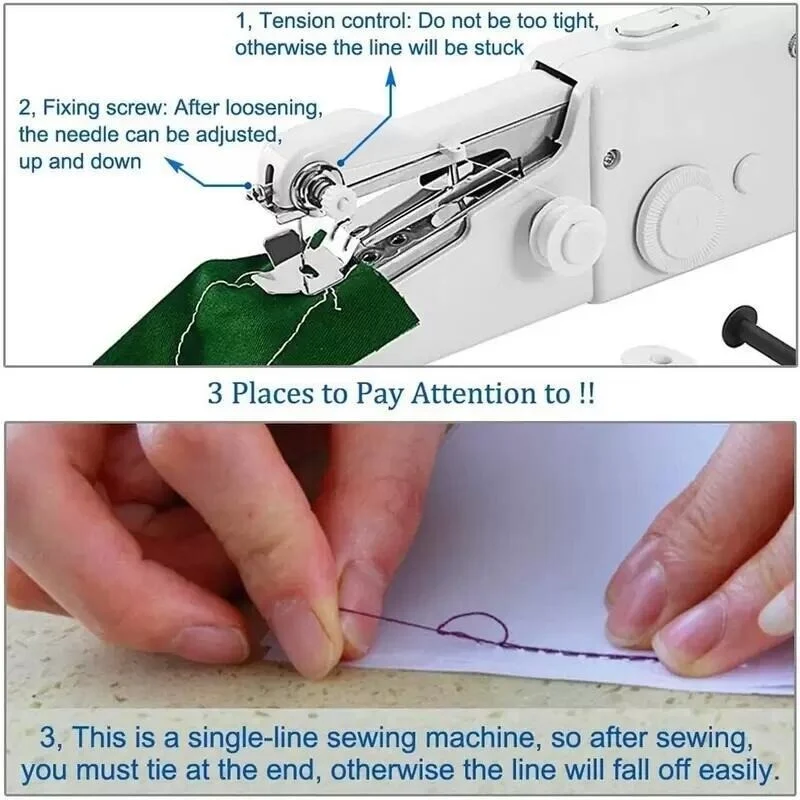 1, Tension control: Do not be too tight, otherwise the line will be stuck

2, Fixing screw: After loosening, the needle can be adjusted, up and down

3 Places to Pay Attention to !!

3, This is a single-line sewing machine, so after sewing, you must tie at the end, otherwise the line will fall off easily.