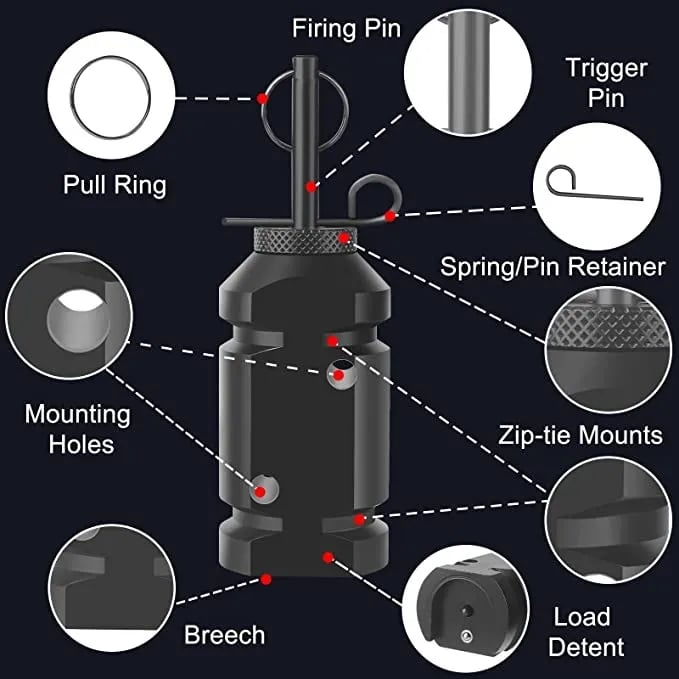 Firing Pin

Trigger Pin

Pull Ring

Spring/Pin Retainer

Mounting Holes

Zip-tie Mounts

Breech

Load Detent