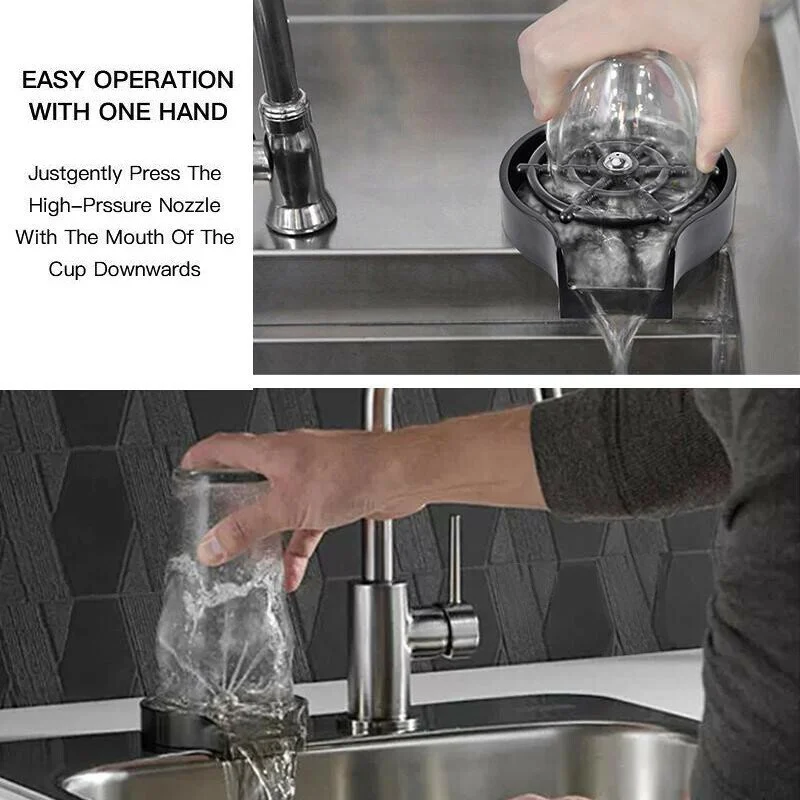 EASY OPERATION WITH ONE HAND

Justgently Press The High-Prssure Nozzle With The Mouth Of The Cup Downwards