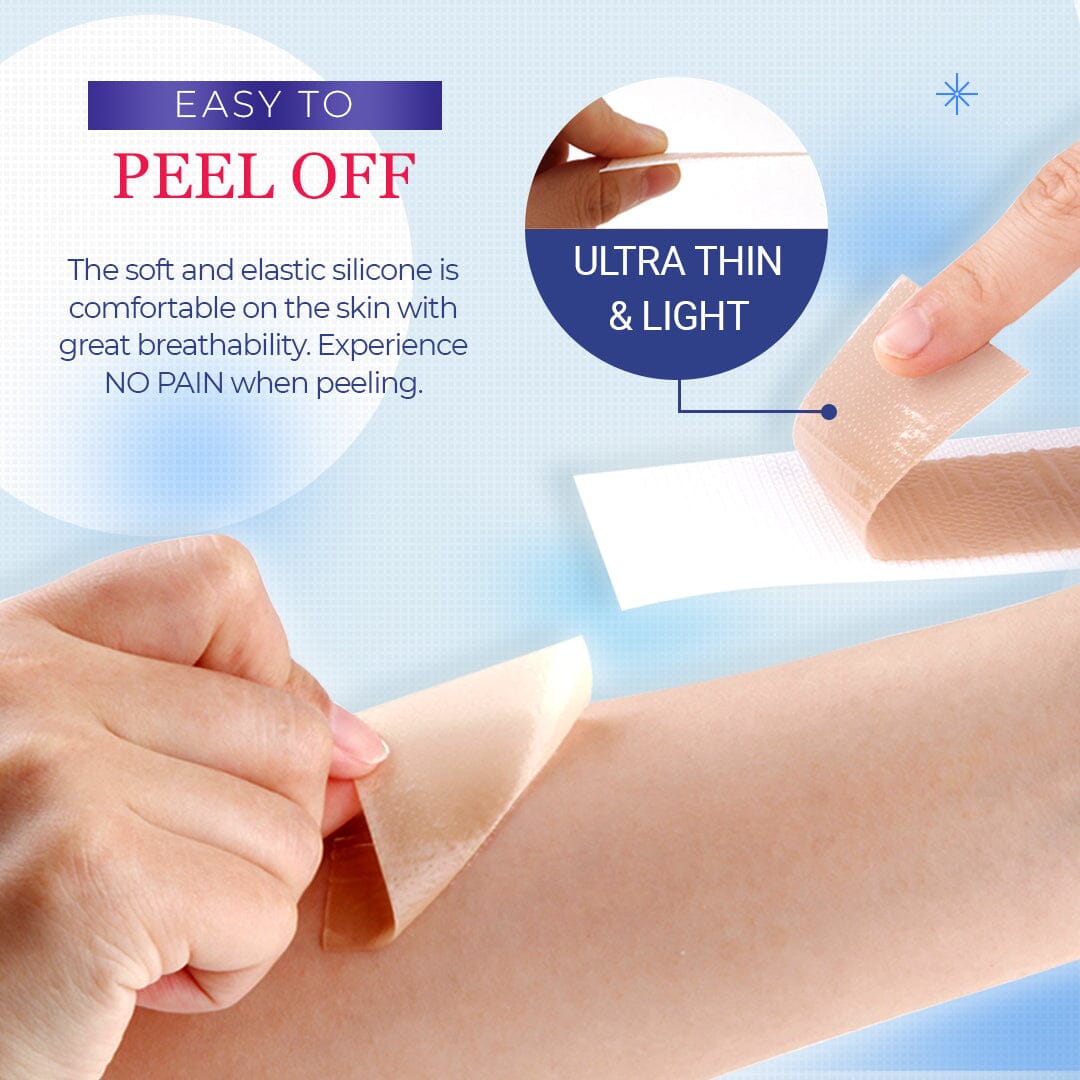 EASY TO
PEEL OFF

The soft and elastic silicone is comfortable on the skin with great breathability. Experience NO PAIN when peeling.

ULTRA THIN & LIGHT