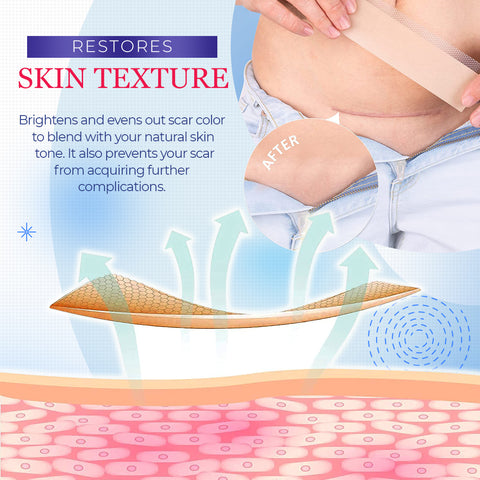 RESTORES
SKIN TEXTURE

Brightens and evens out scar color to blend with your natural skin tone. It also prevents your scar from acquiring further complications.

AFTER