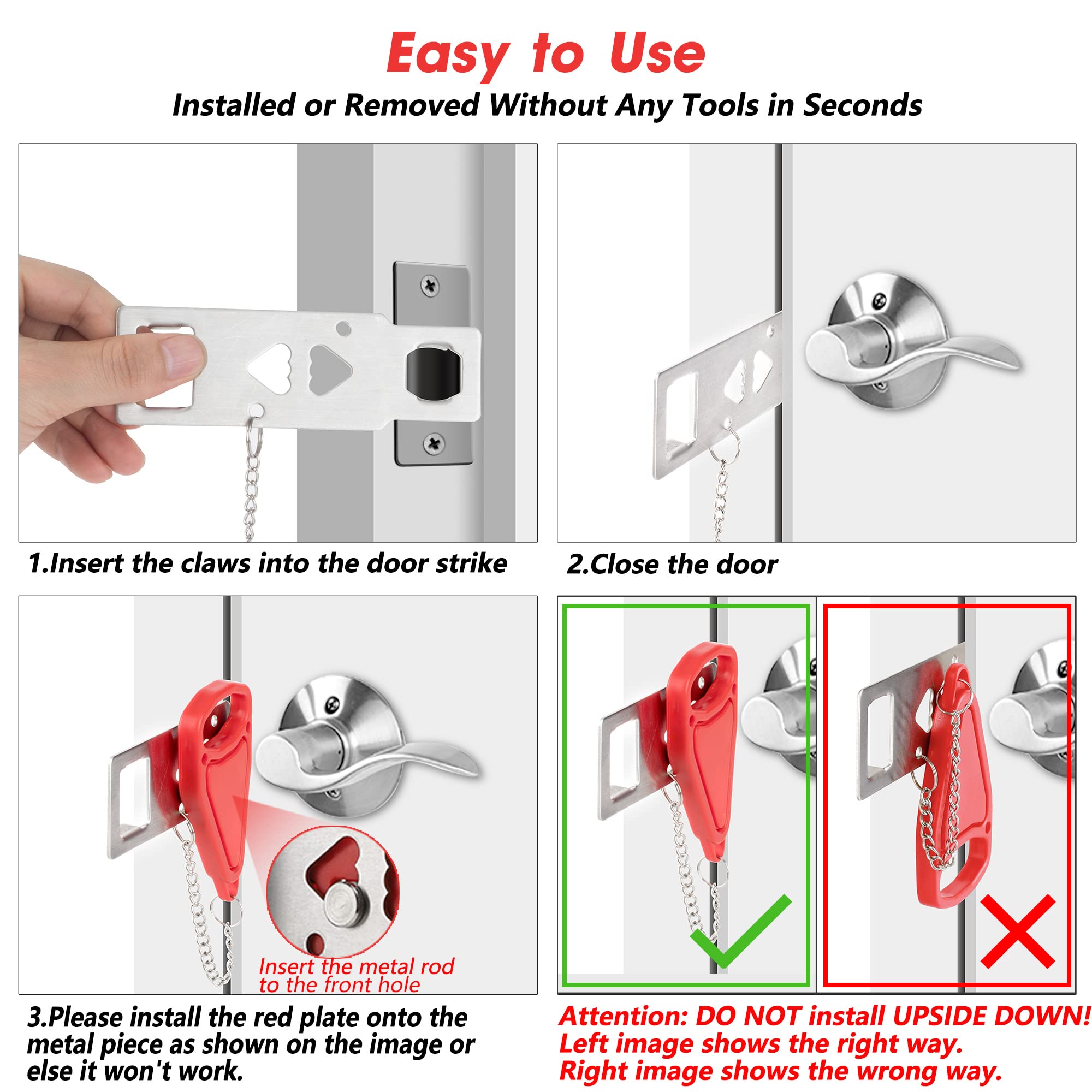 Easy to Use

Installed or Removed Without Any Tools in Seconds

1.Insert the claws into the door strike

2.Close the door

Insert the metal rod to the front hole

3.Please install the red plate onto the metal piece as shown on the image or else it won't work.

Attention: DO NOT install UPSIDE DOWN! Left image shows the right way. Right image shows the wrong way.