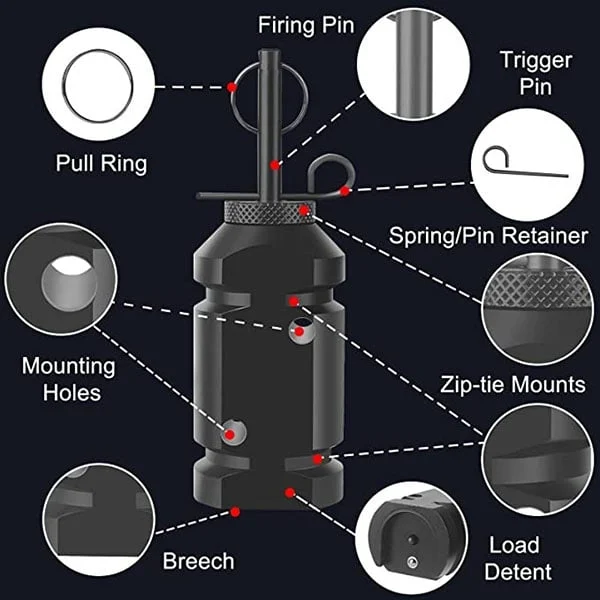 Firing Pin

Trigger Pin

Pull Ring

Spring/Pin Retainer

Mounting Holes

Zip-tie Mounts

Breech

Load Detent