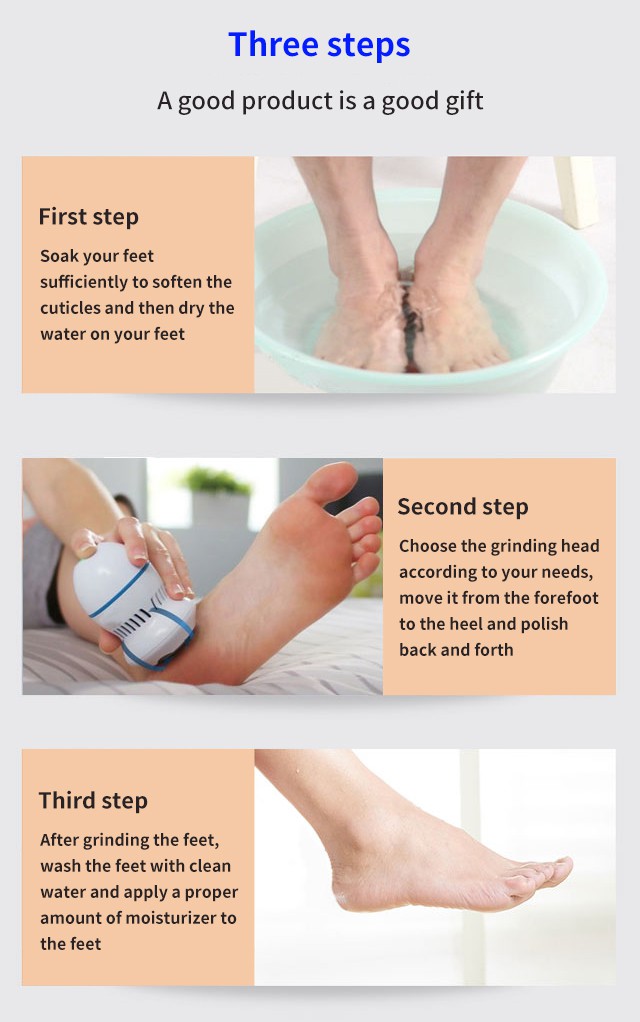 Three steps

A good product is a good gift

First step

Soak your feet sufficiently to soften the cuticles and then dry the water on your feet

Second step

Choose the grinding head according to your needs, move it from the forefoot to the heel and polish back and forth

Third step

After grinding the feet, wash the feet with clean water and apply a proper amount of moisturizer to the feet