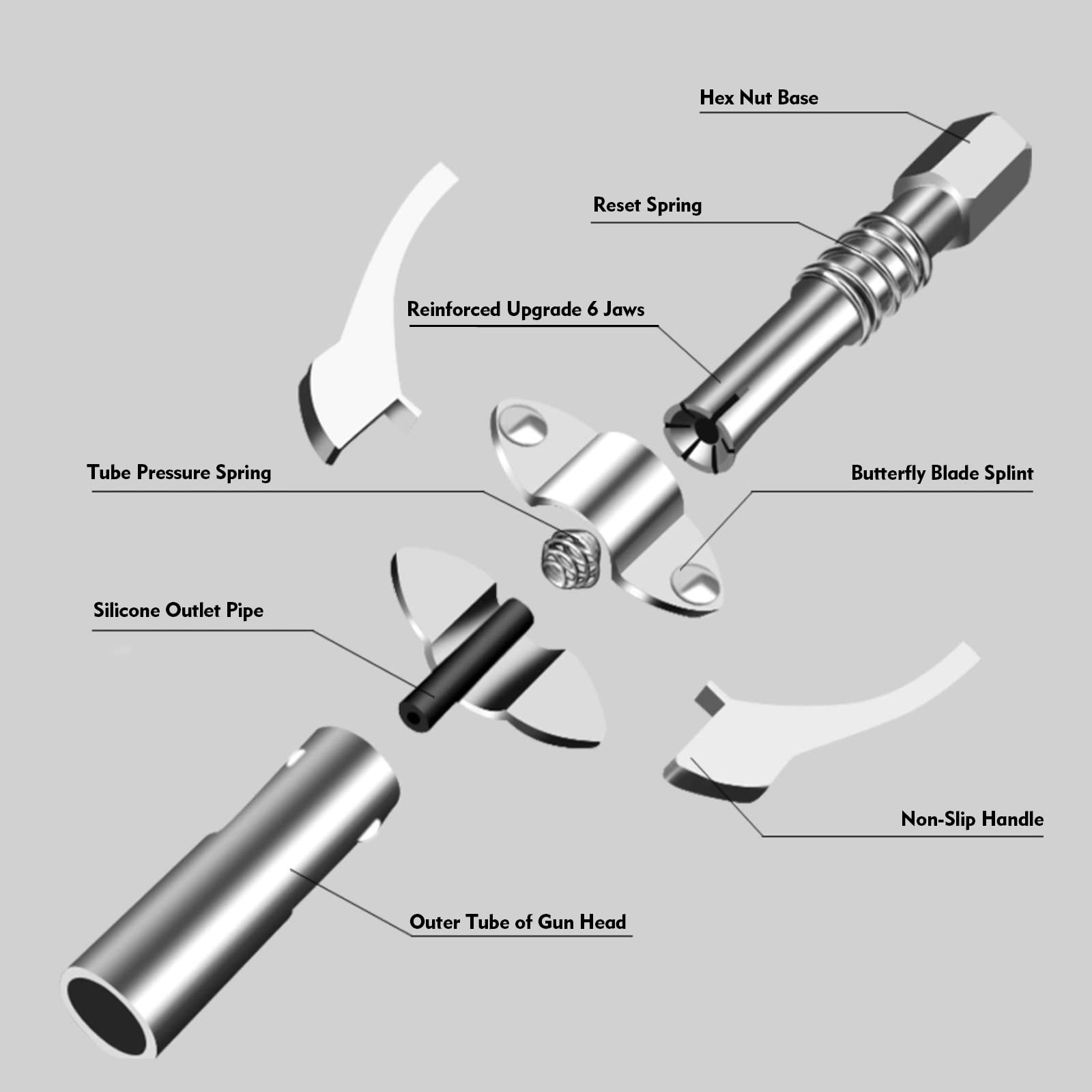 Hex Nut Base

Reset Spring

Reinforced Upgrade 6 Jaws

Tube Pressure Spring

Butterfly Blade Splint

Silicone Outlet Pipe

Non-Slip Handle

Outer Tube of Gun Head