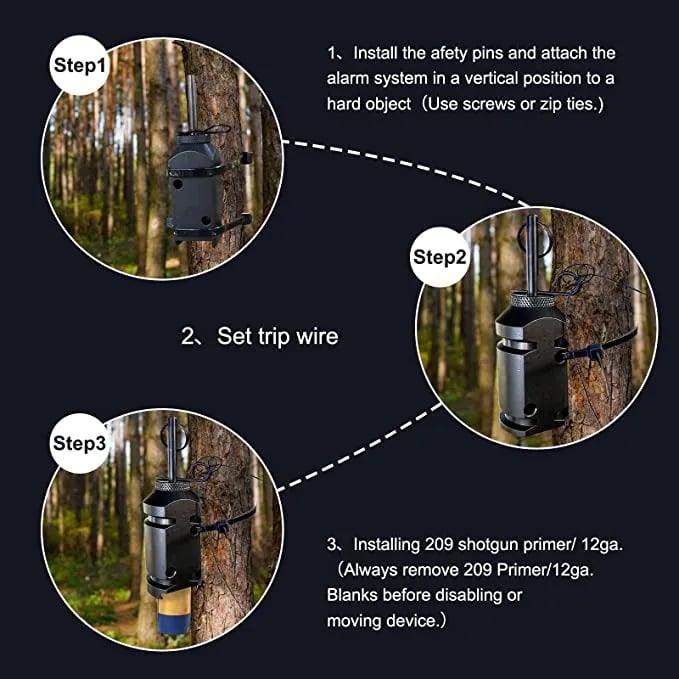 Step1

1、Install the afety pins and attach the alarm system in a vertical position to a hard object（Use screws or zip ties.）

Step2

2、Set trip wire

Step3

3、Installing 209 shotgun primer/ 12ga.（Always remove 209 Primer/12ga. Blanks before disabling or moving device.）