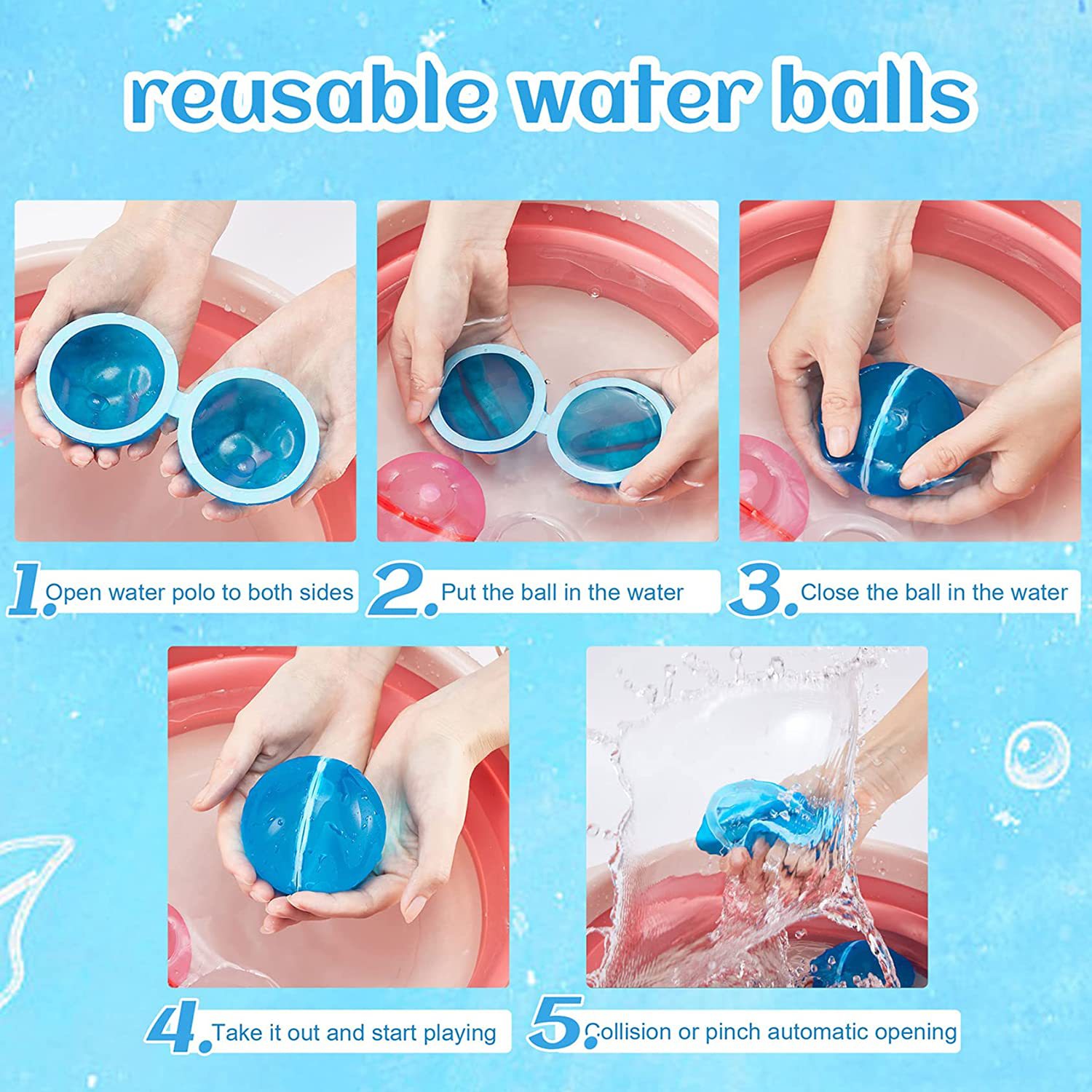 reusable water balls

1. Open water polo to both sides

2. Put the ball in the water

3. Close the ball in the water

4. Take it out and start playing

5. Collision or pinch automatic opening