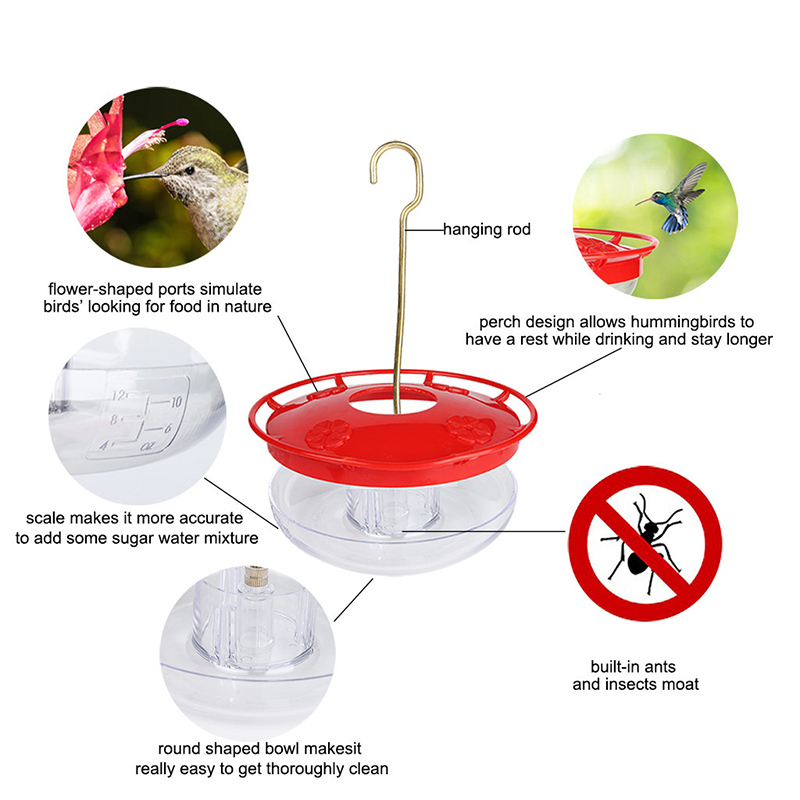 hanging rod

flower-shaped ports simulate birds' looking for food in nature

perch design allows hummingbirds to have a rest while drinking and stay longer

12 10 8 6 4 oz

scale makes it more accurate to add some sugar water mixture

built-in ants and insects moat

round shaped bowl makesit really easy to get thoroughly clean