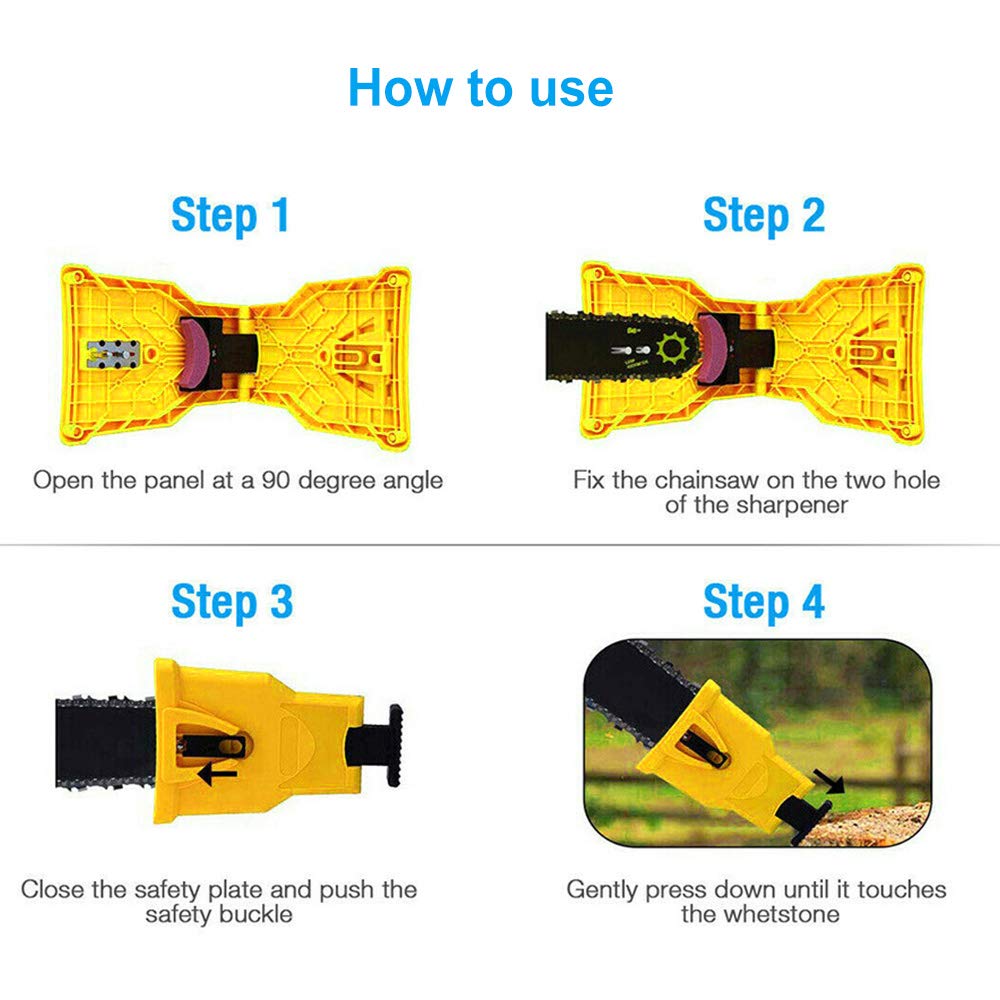 How to use

Step 1

Open the panel at a 90 degree angle

Step 2

Fix the chainsaw on the two hole of the sharpener

Step 3

Close the safety plate and push the safety buckle

Step 4

Gently press down until it touches the whetstone