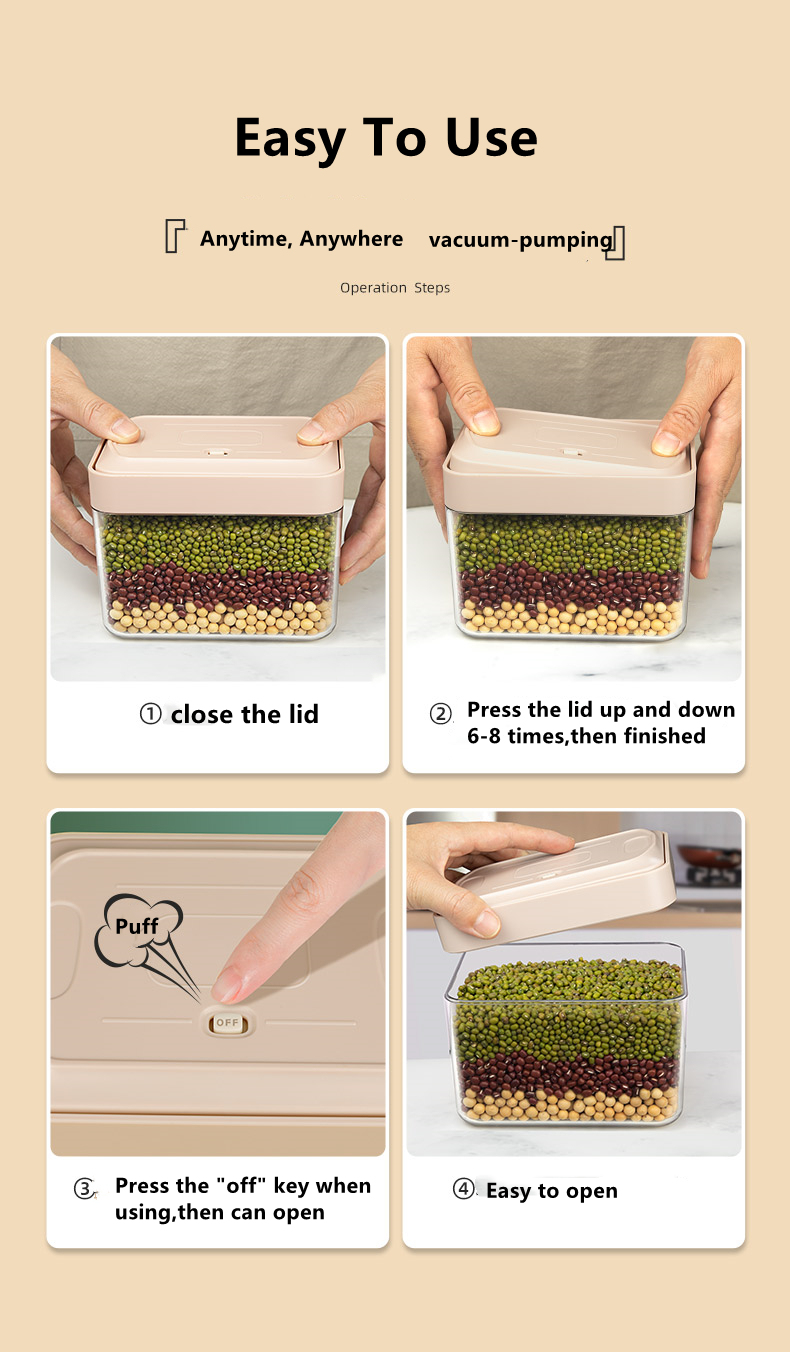 Easy To Use

『 Anytime, Anywhere vacuum-pumping』

Operation Steps

① close the lid

② Press the lid up and down 6-8 times,then finished

Puff

OFF

③ Press the "off" key when using,then can open

④ Easy to open