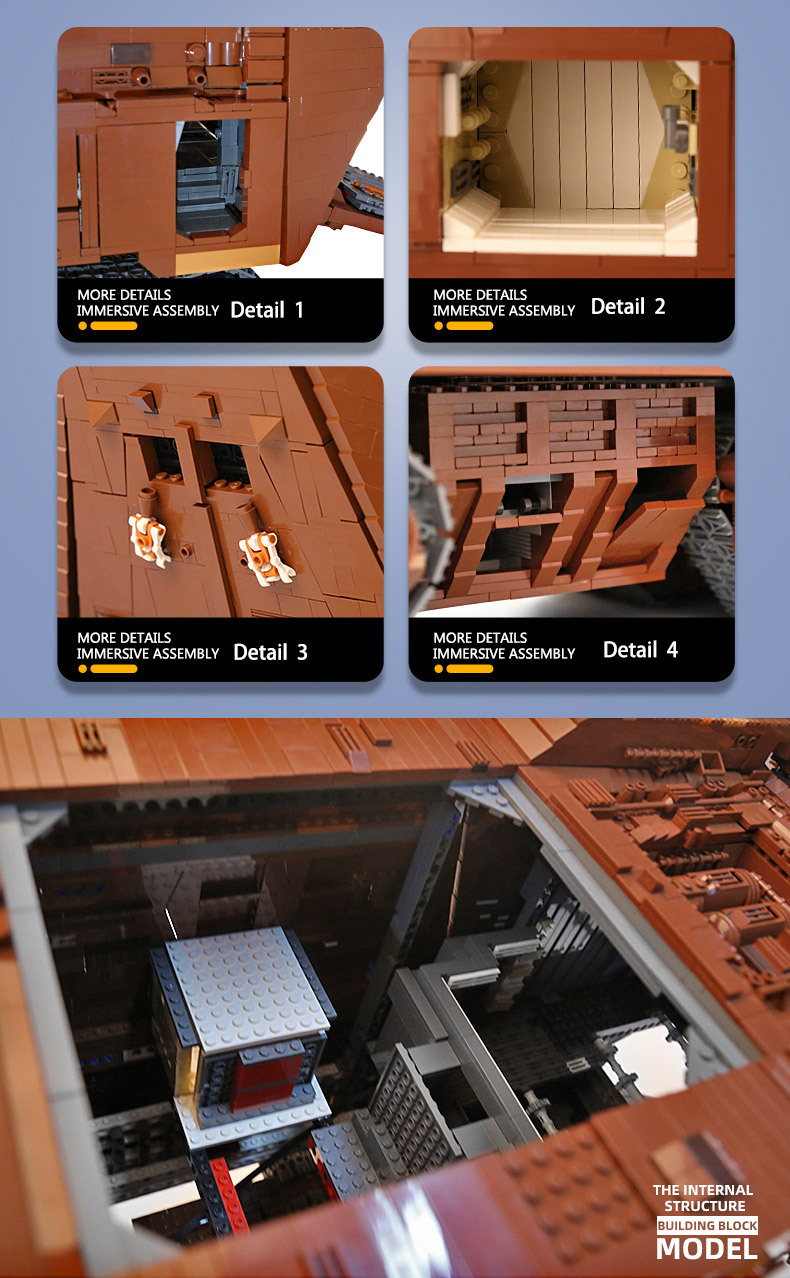 MORE DETAILS
IMMERSIVE ASSEMBLY Detail 1

MORE DETAILS
IMMERSIVE ASSEMBLY Detail 2

MORE DETAILS
IMMERSIVE ASSEMBLY Detail 3

MORE DETAILS
IMMERSIVE ASSEMBLY Detail 4

THE INTERNAL STRUCTURE
BUILDING BLOCK
MODEL